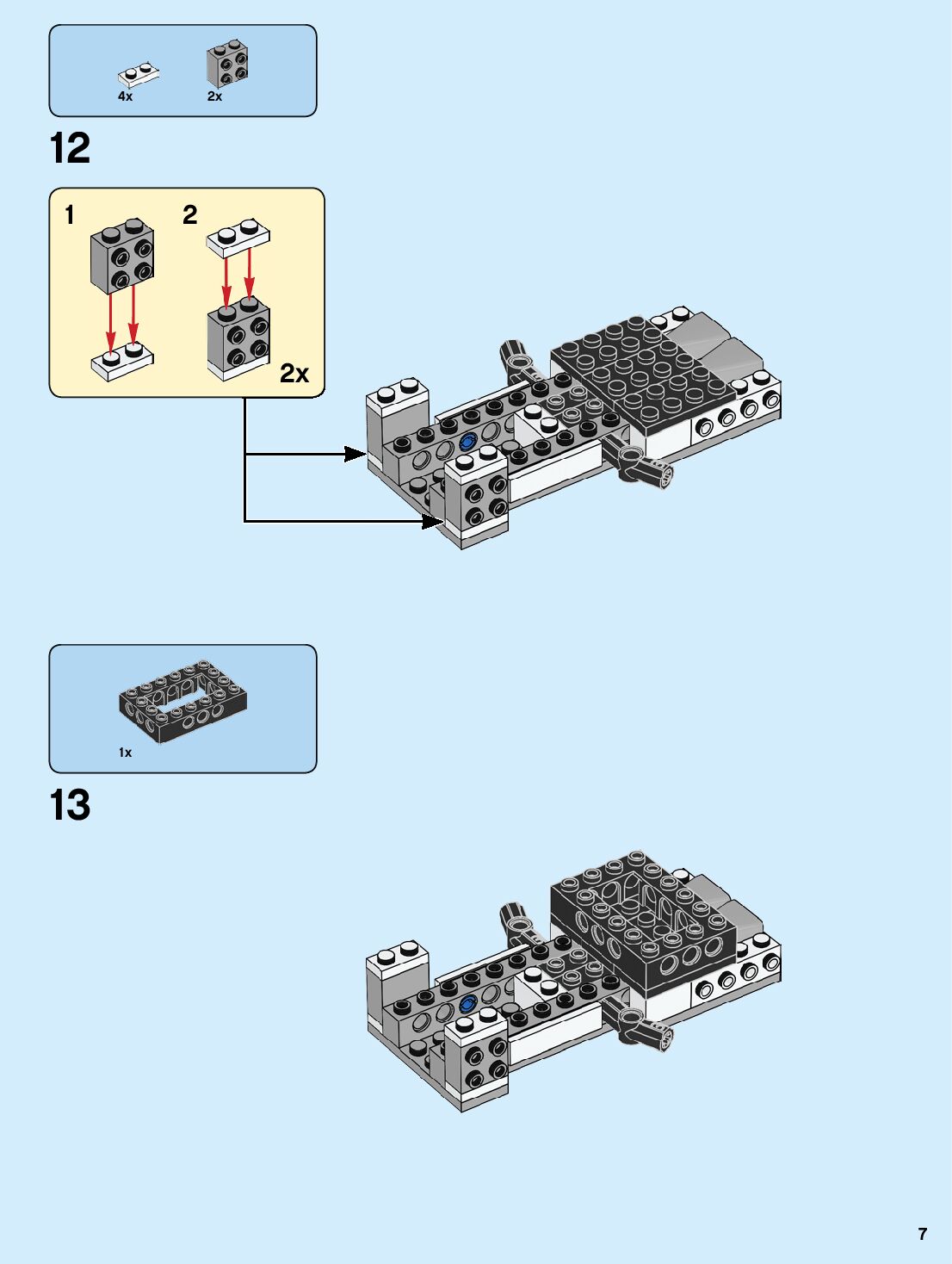 4x 2x

12

1 2

2x

1x

13

7