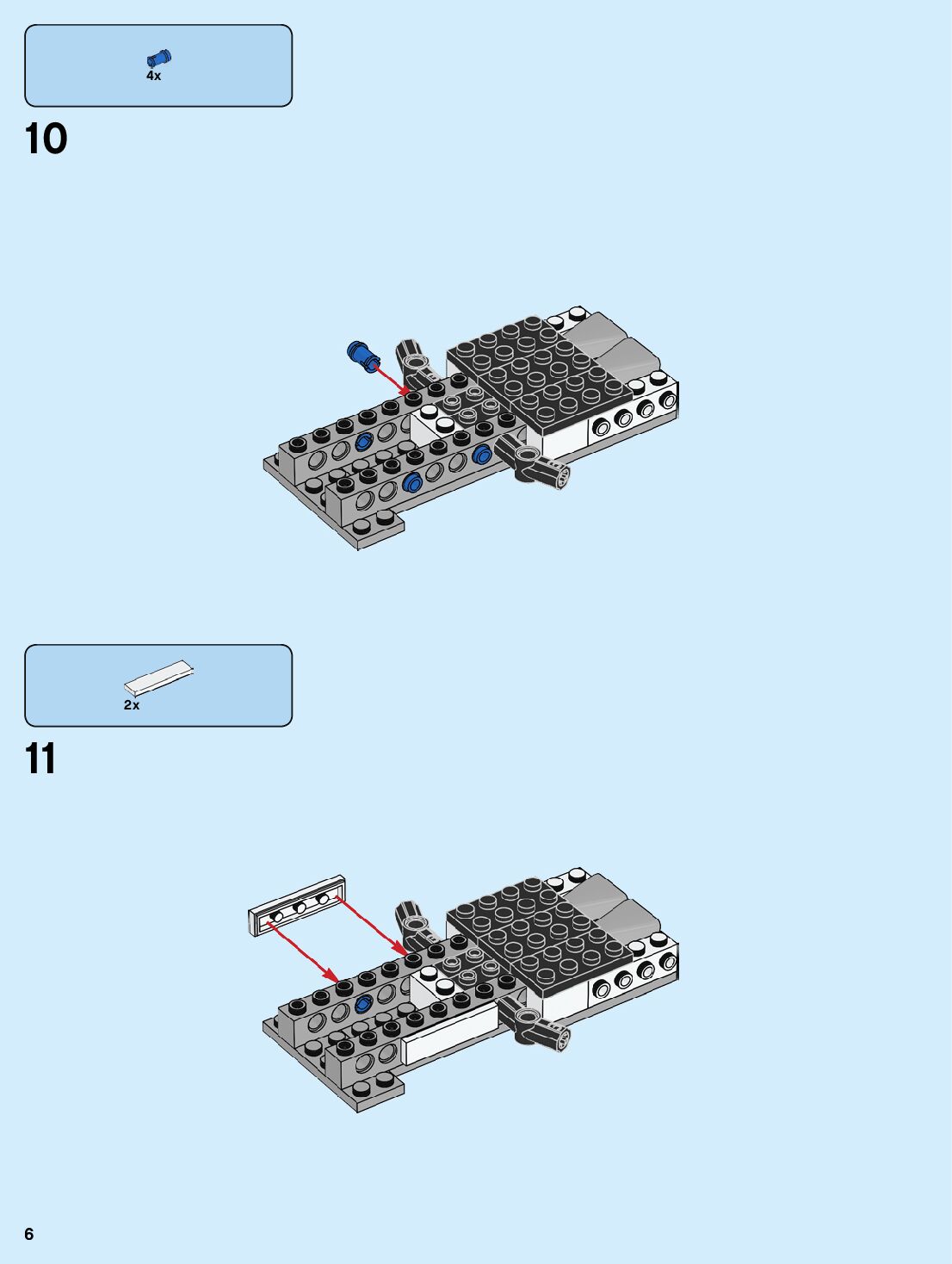 4x

10

2x

11

6