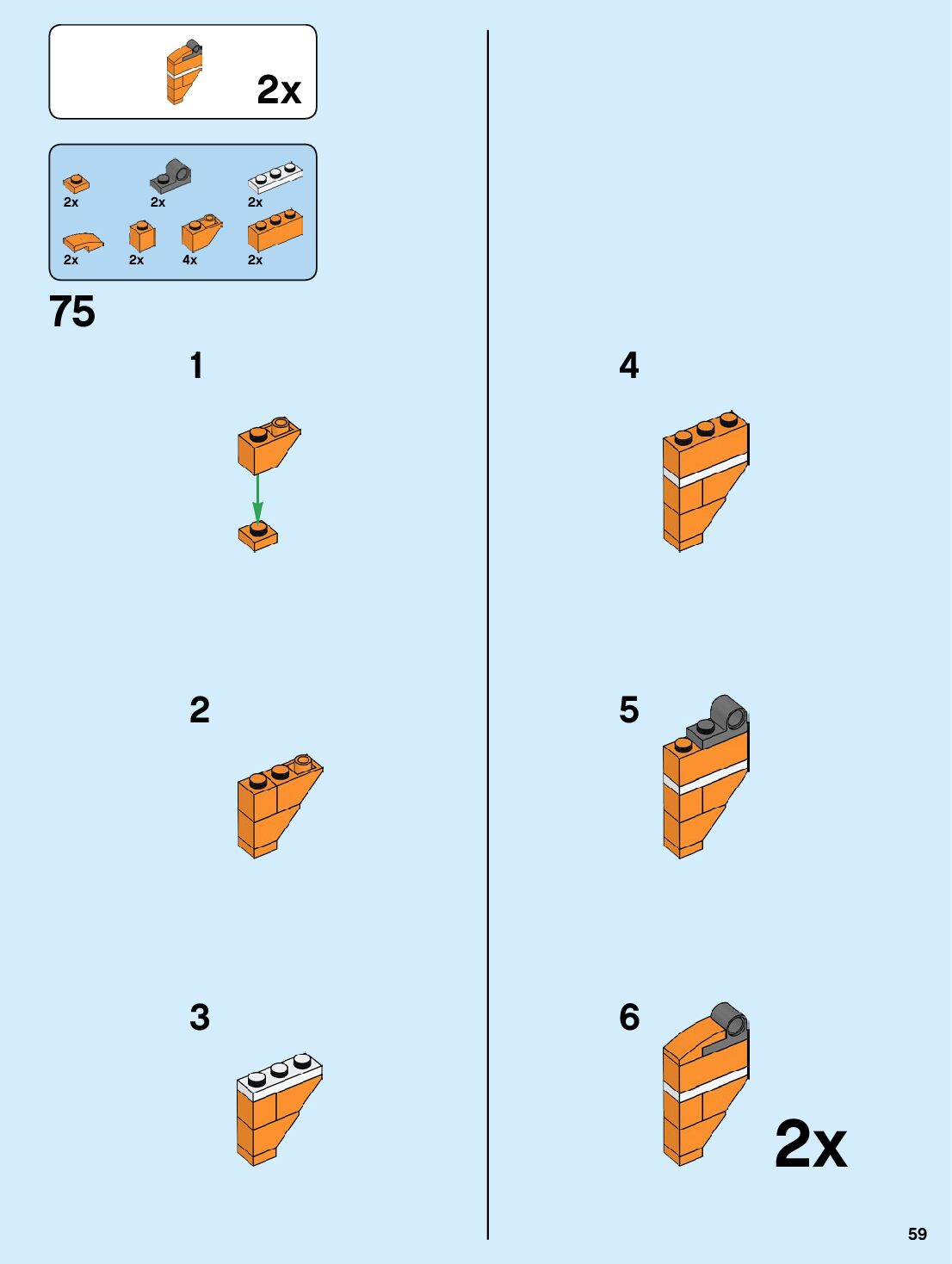 2x

2x
2x
2x
2x
2x
4x
2x

75

1

2

3

4

5

6

2x

59