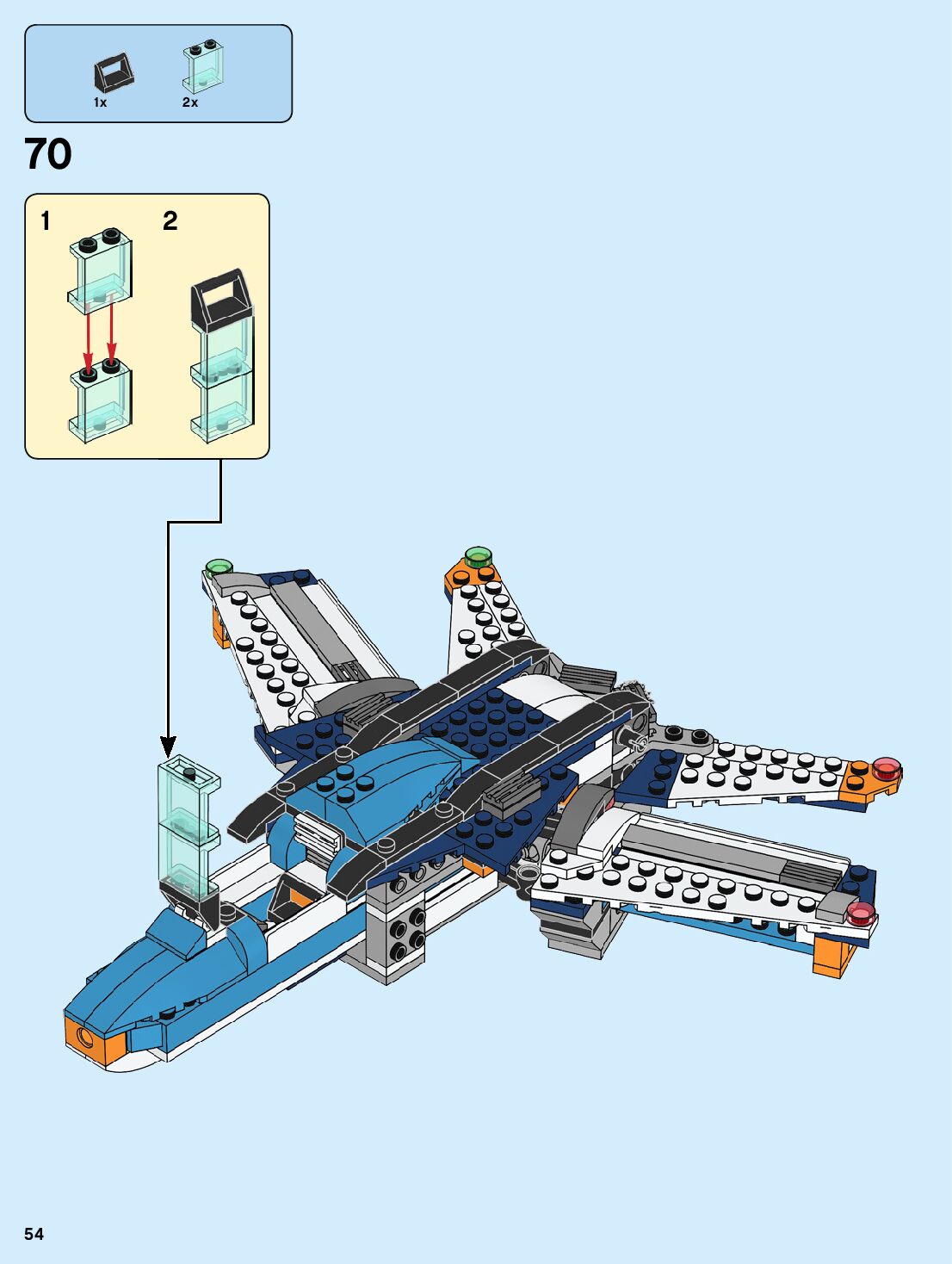 1x
2x

70

1
2

54