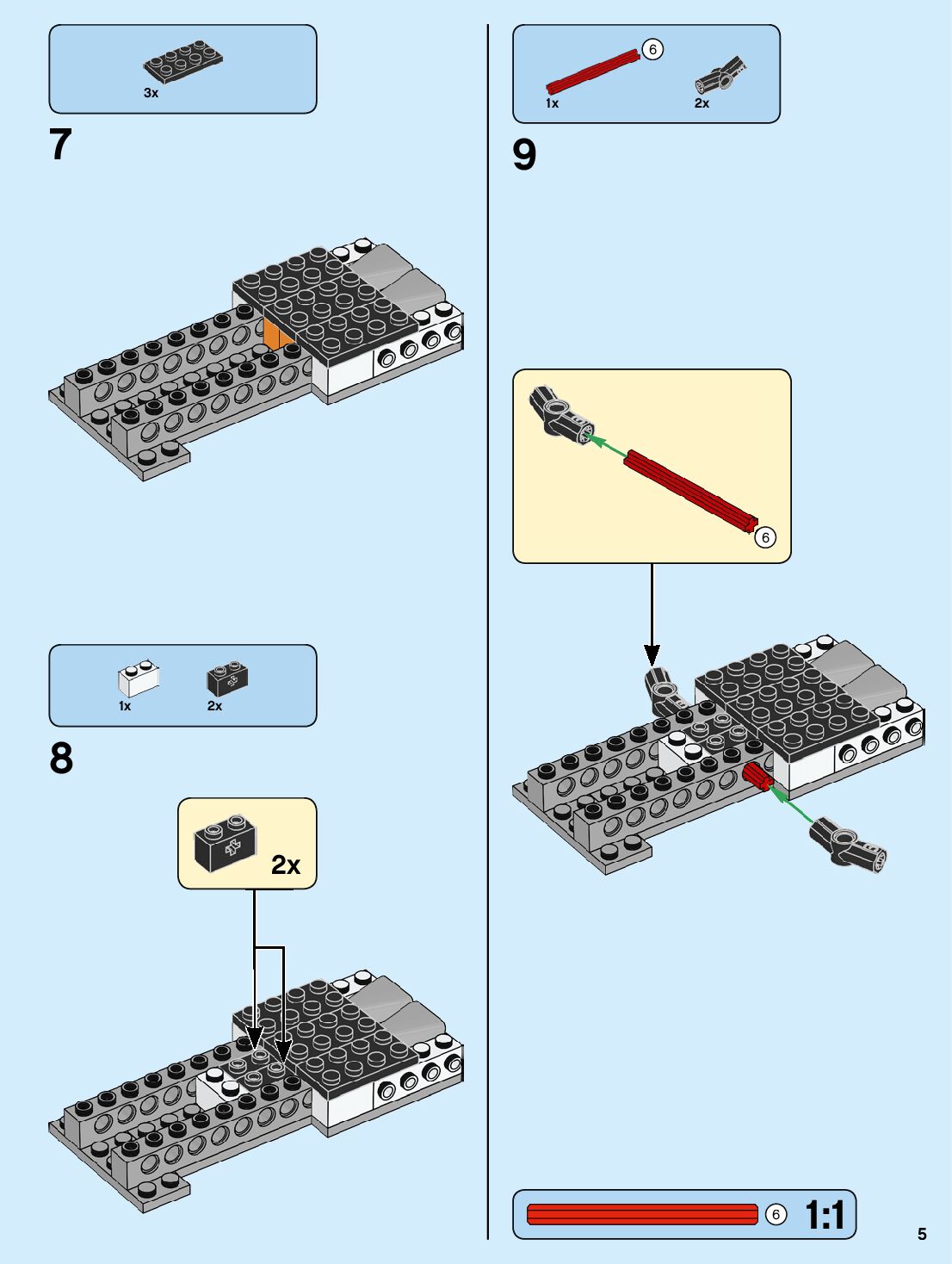 3x

7

1x

2x

8

2x

6

1x

2x

9

6

6

1:1

5