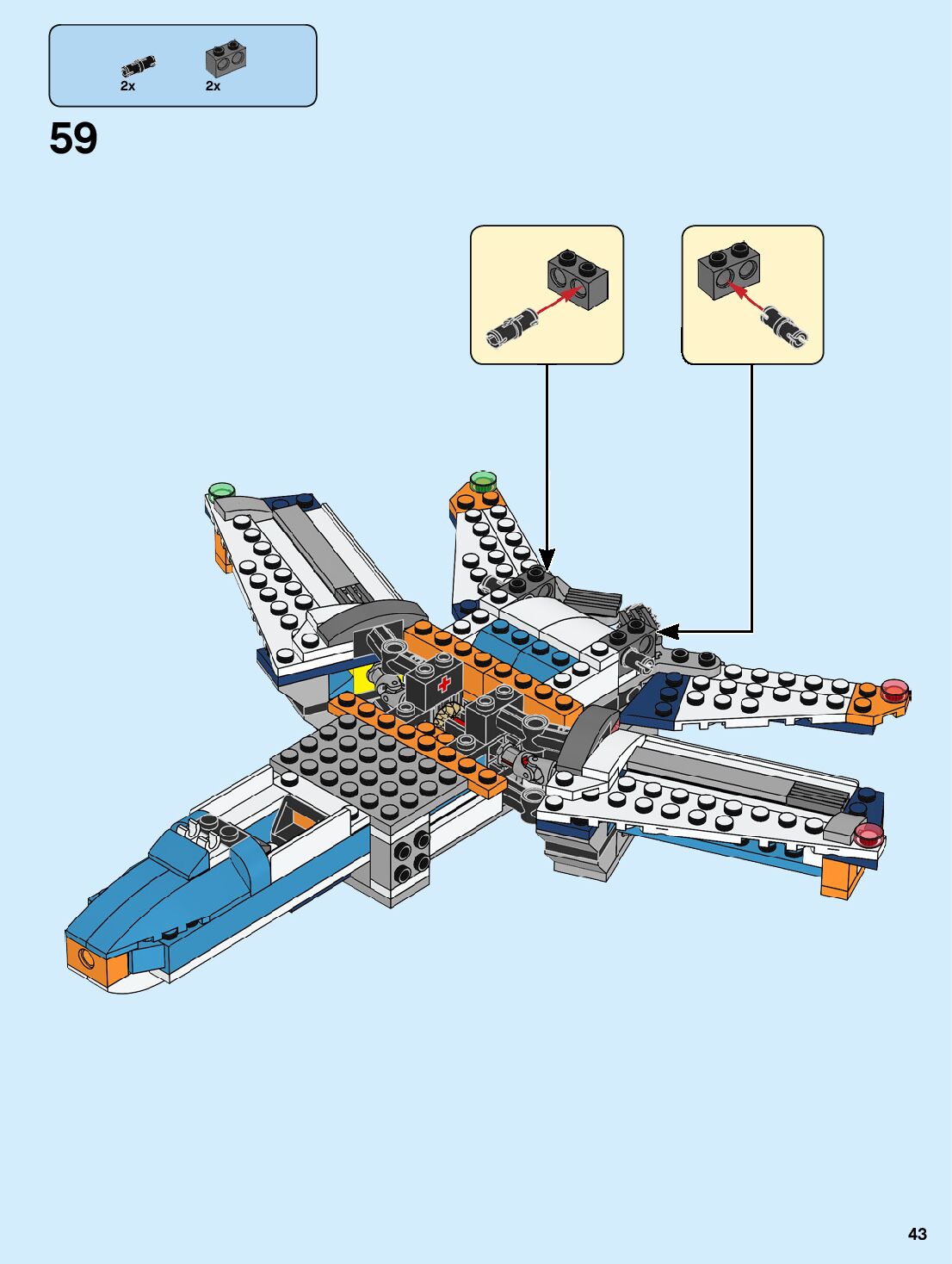 2x 2x

59

43