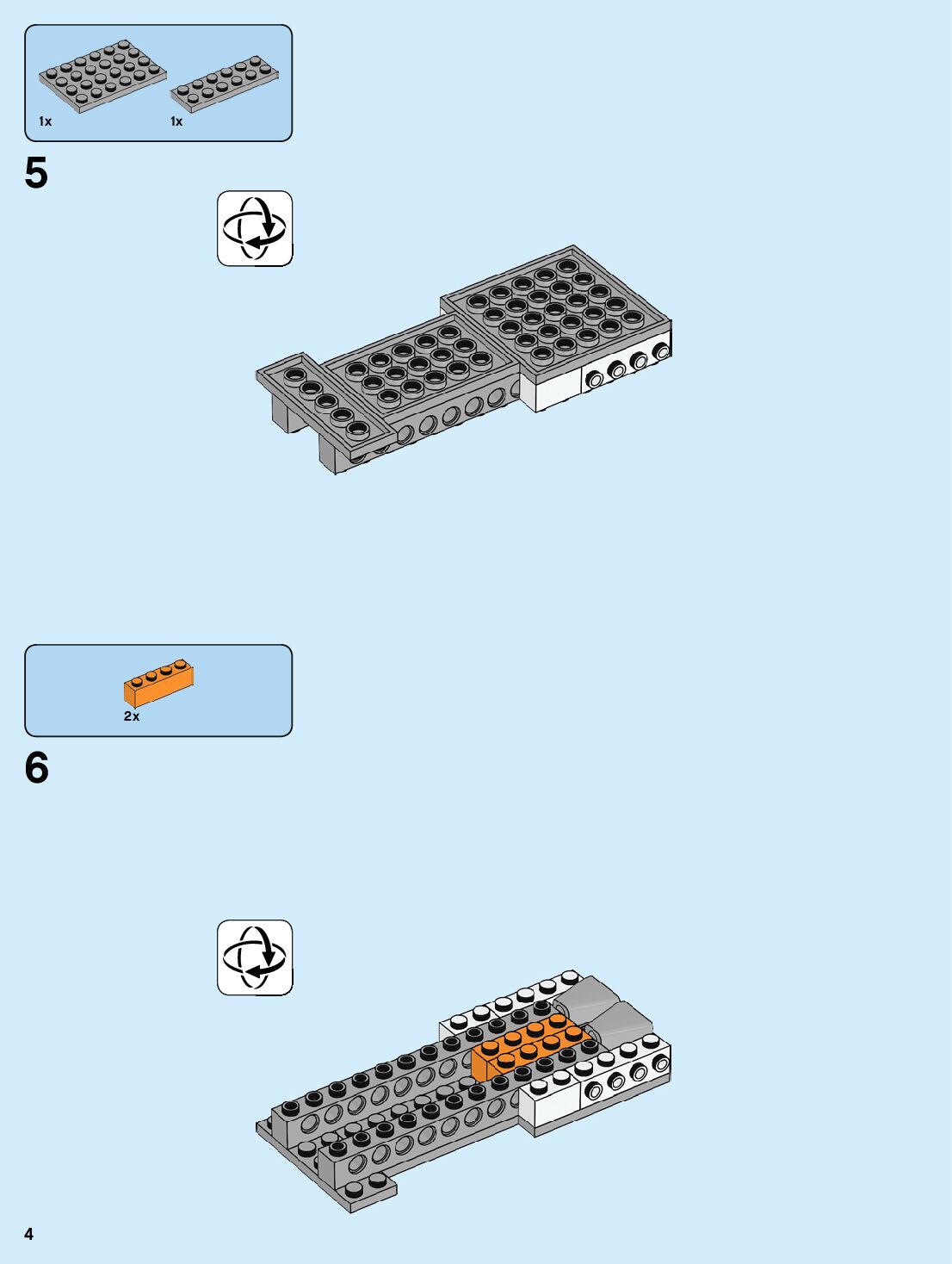 1x
1x

5

2x

6

4