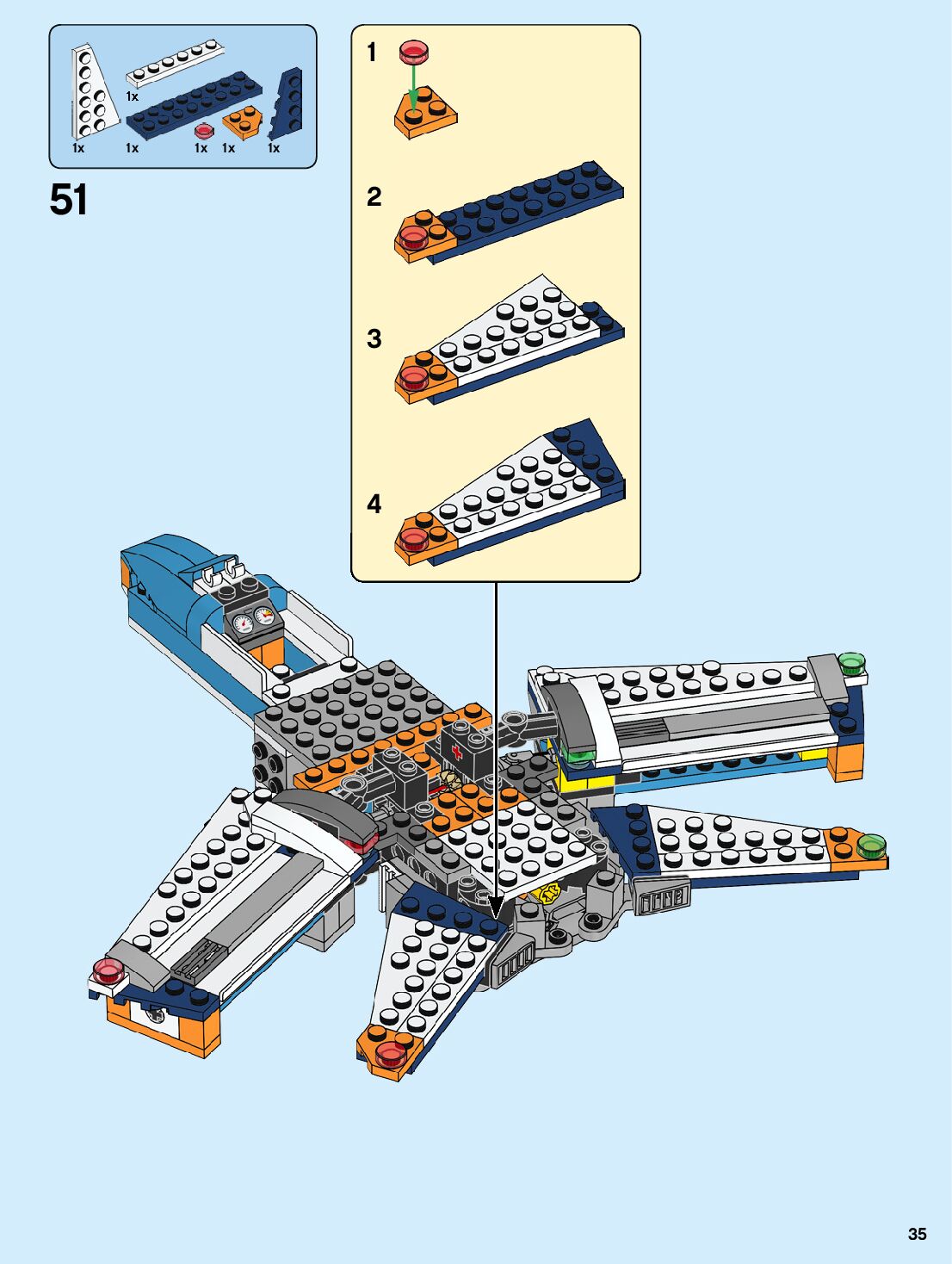 1x
1x
1x
1x
1x
1x

51

1

2

3

4

35