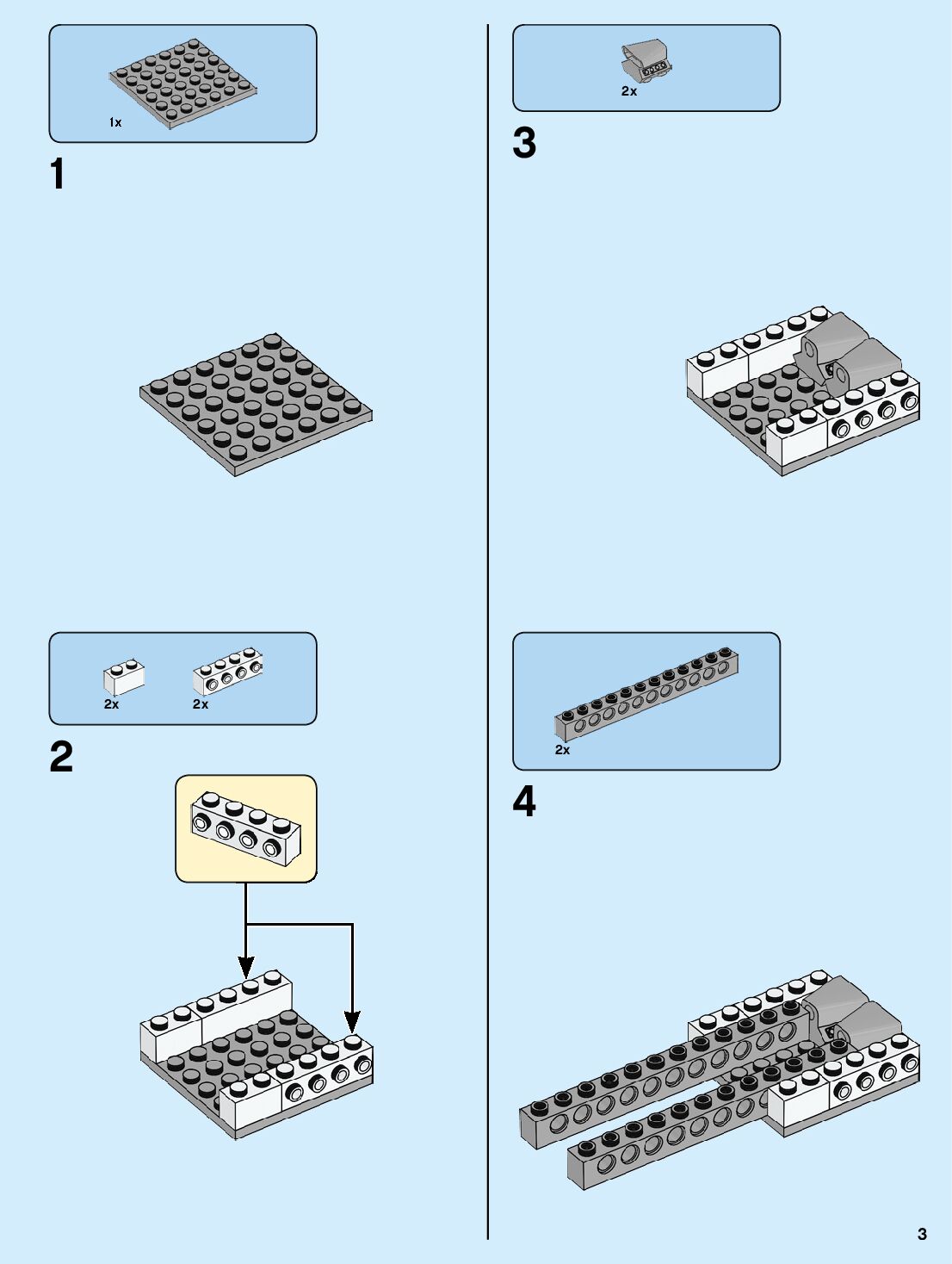 1x

1

2x 2x

2

2x

3

2x

4

3