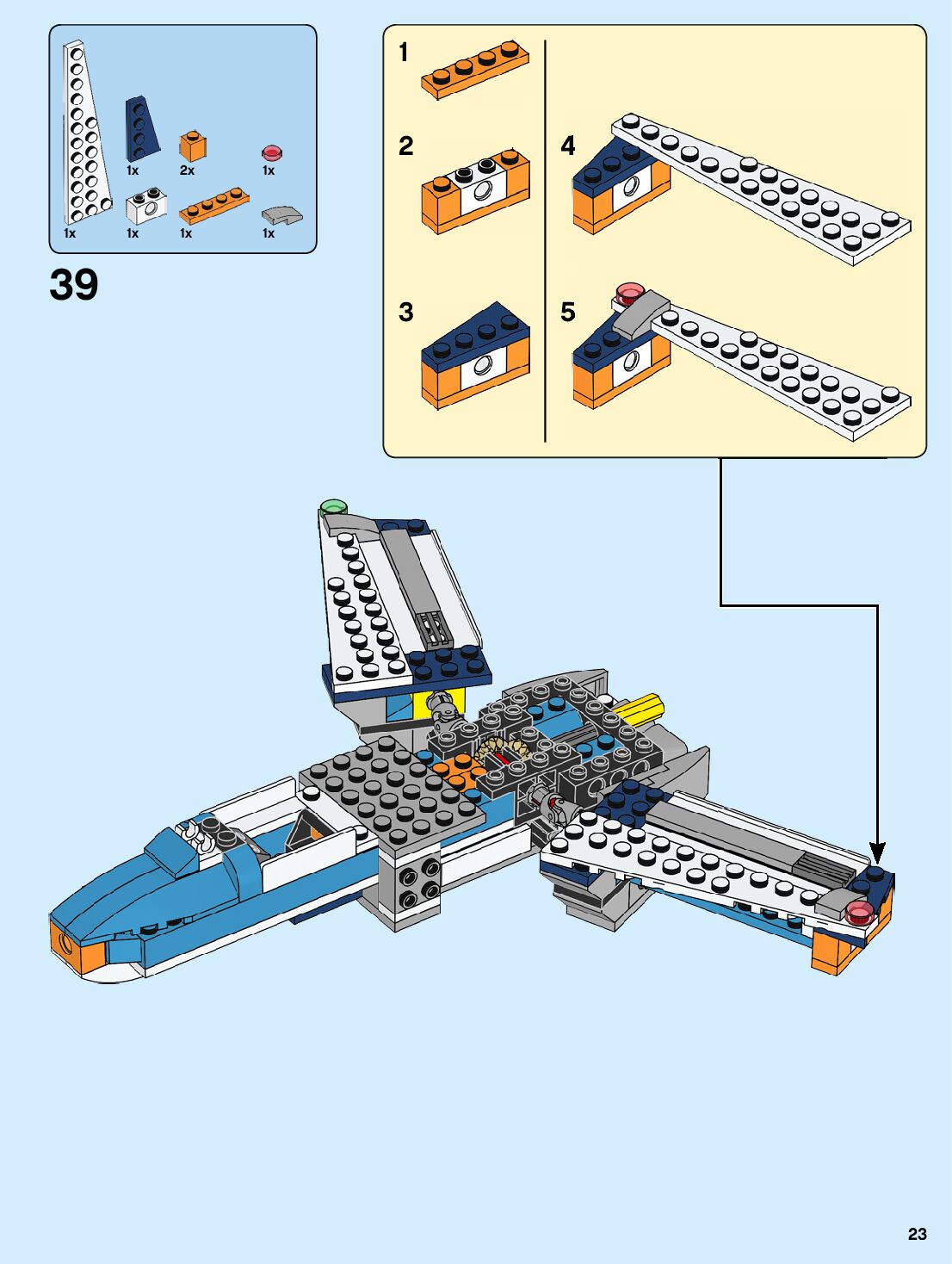 1x
2x
1x
1x
1x
1x
1x

39

1
2
3
4
5

23