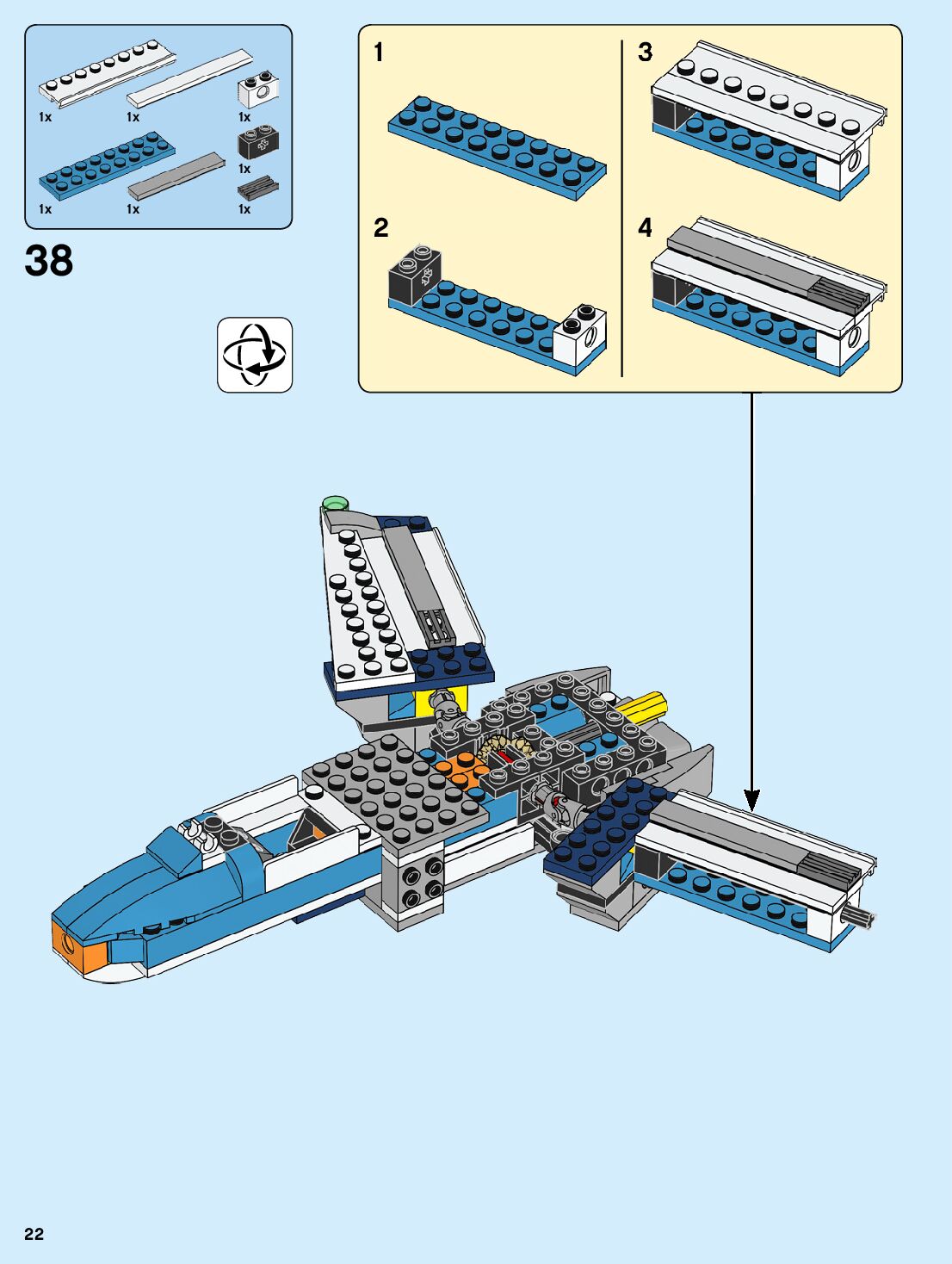 1x
1x
1x
1x
1x
1x
1x

38

1

2

3

4

22