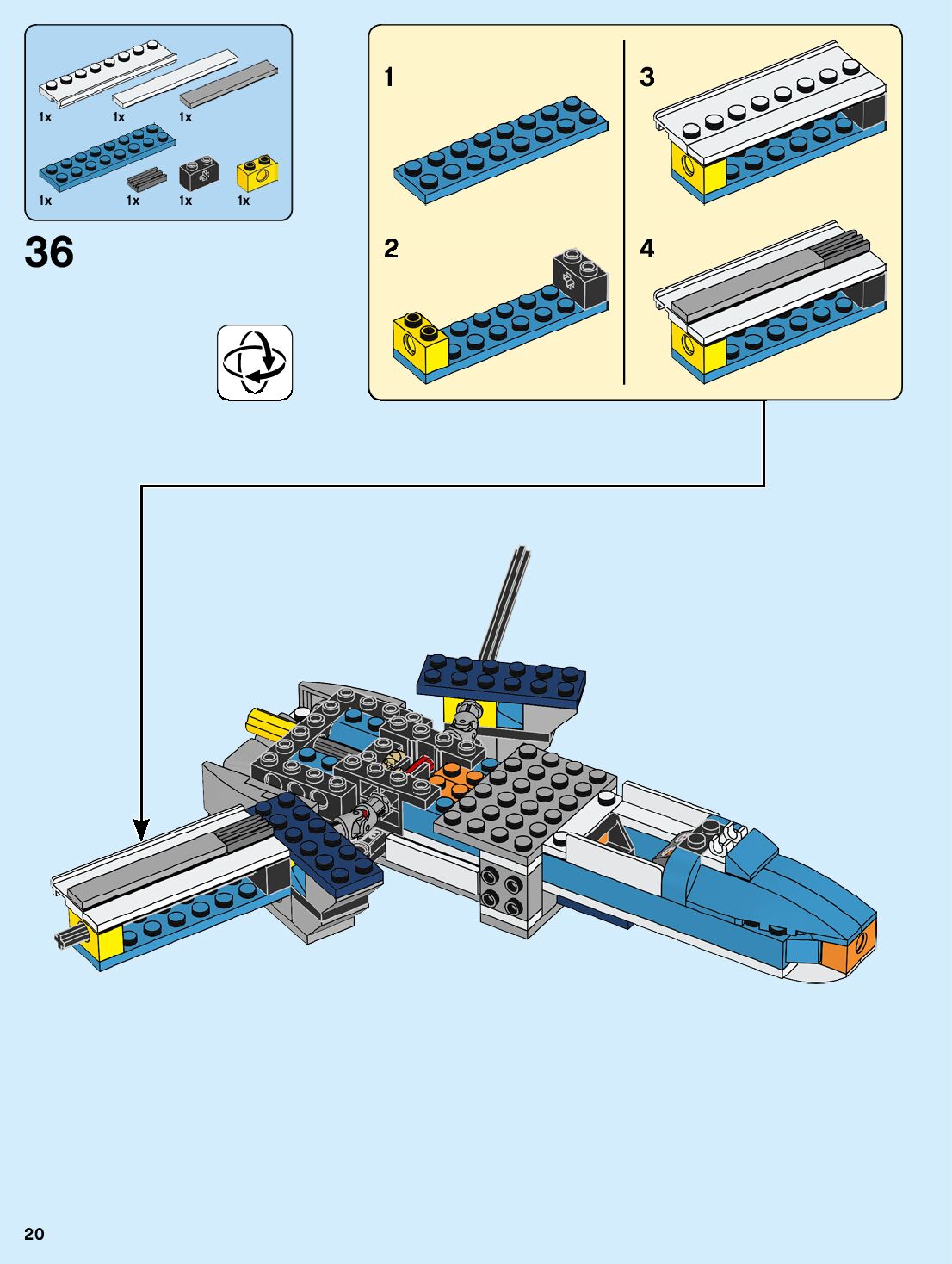 1x 1x 1x

1x 1x 1x 1x

36

1

2

3

4

20