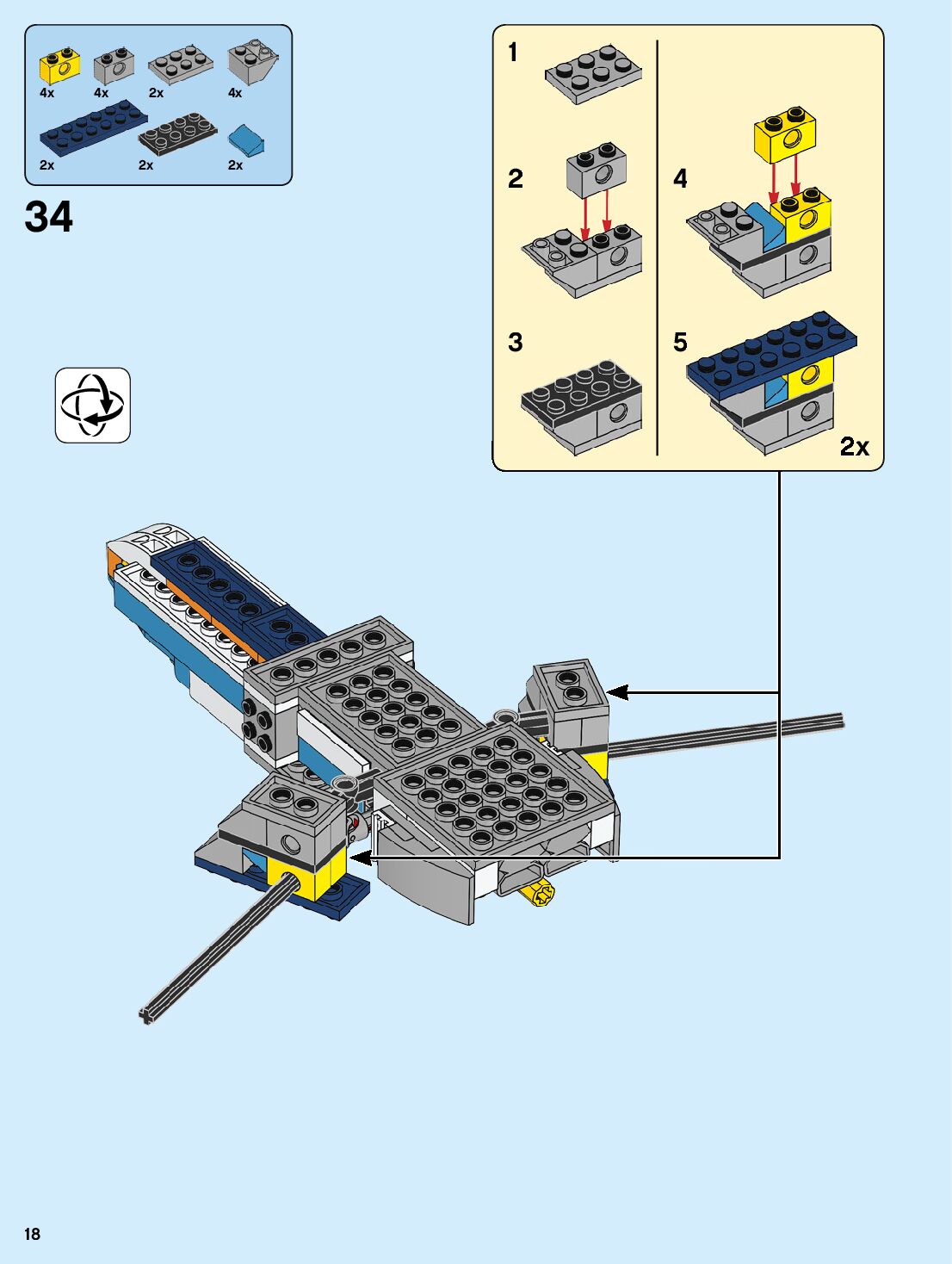 4x 4x 2x 4x

2x 2x 2x

34

1

2

3

4

5

2x

18