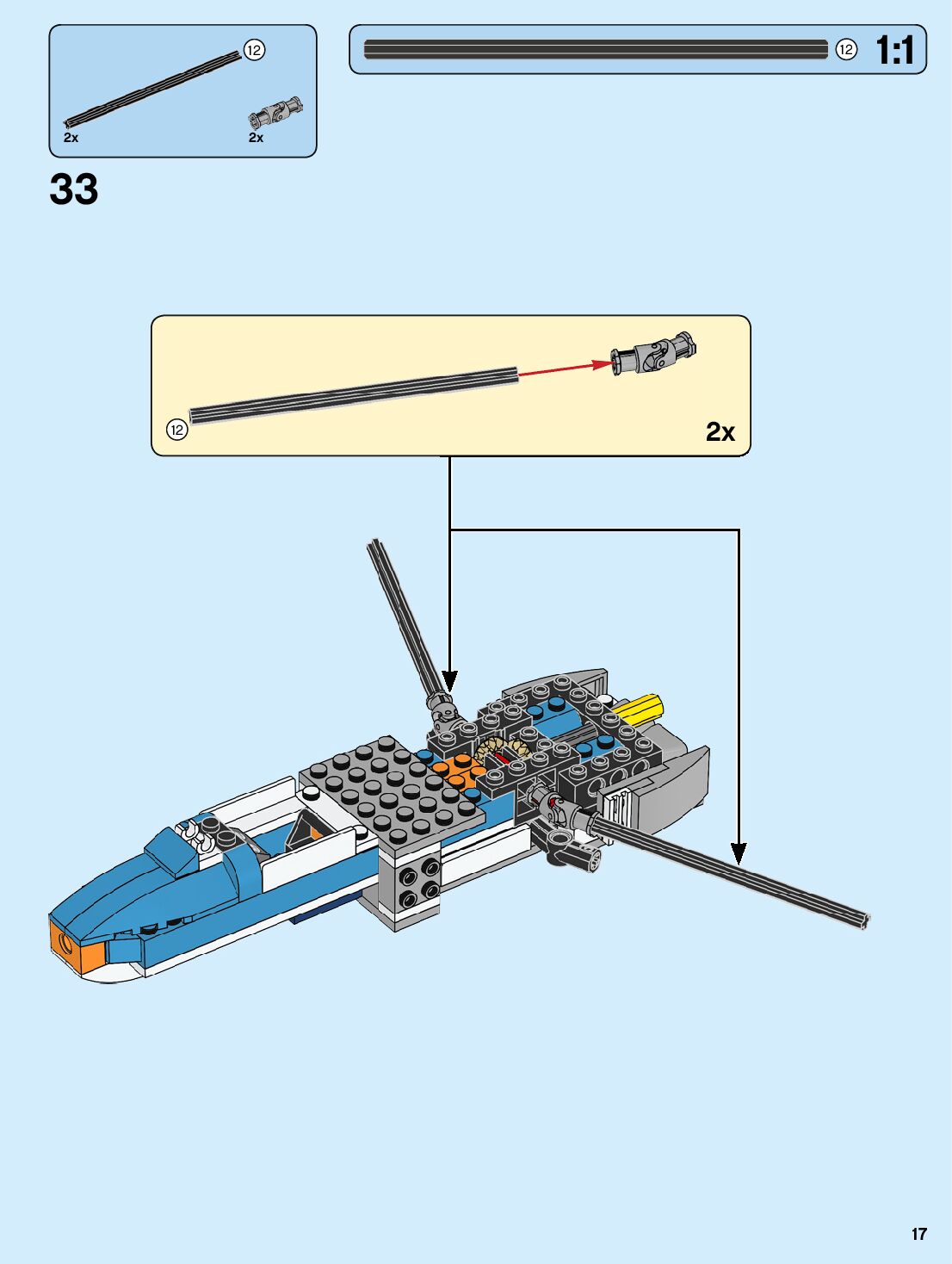 12
2x
2x

12 1:1

33

12
2x

17