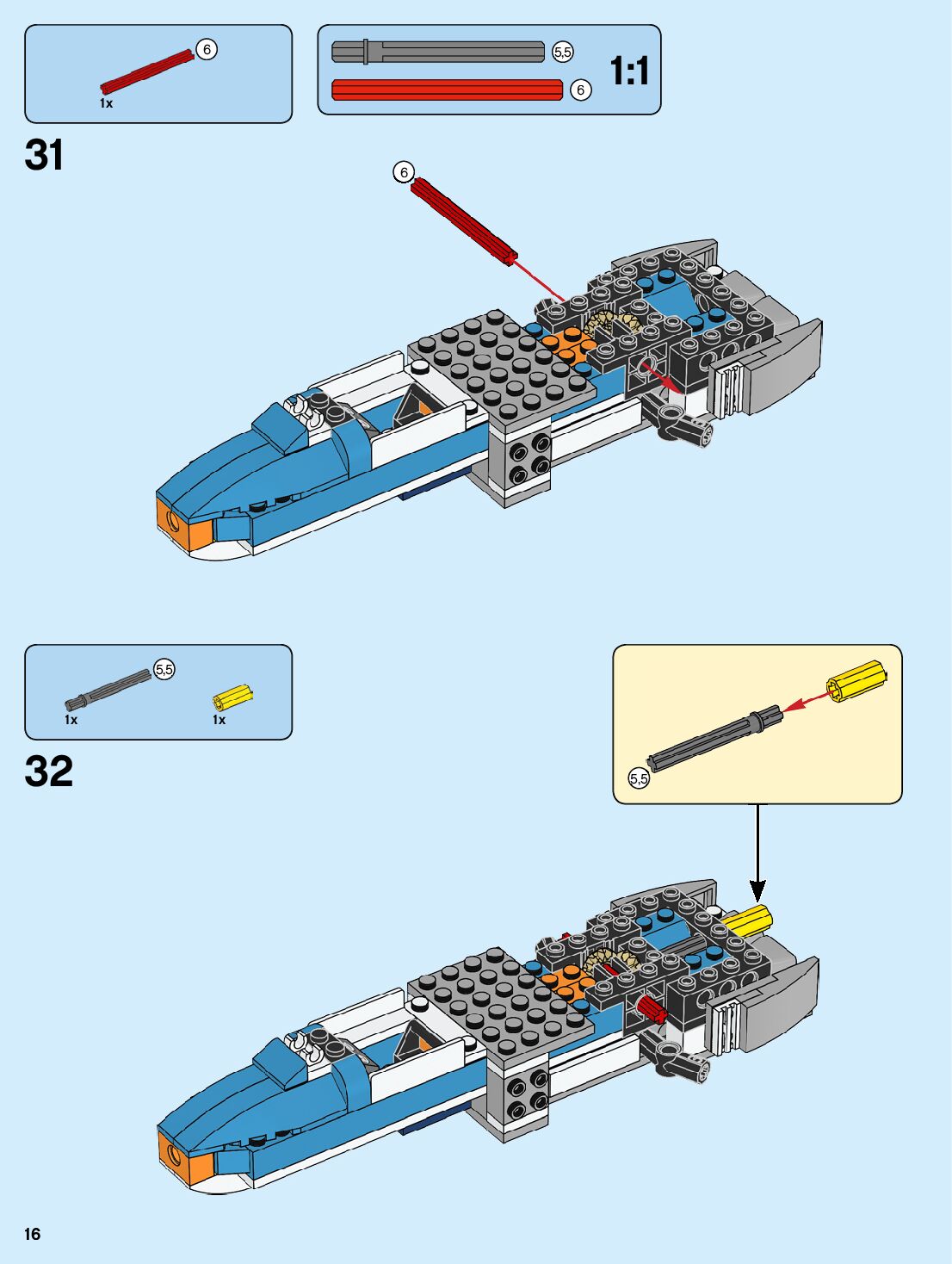 6
1x

5,5
6
1:1

31

6

5,5
1x
1x

32

5,5

16