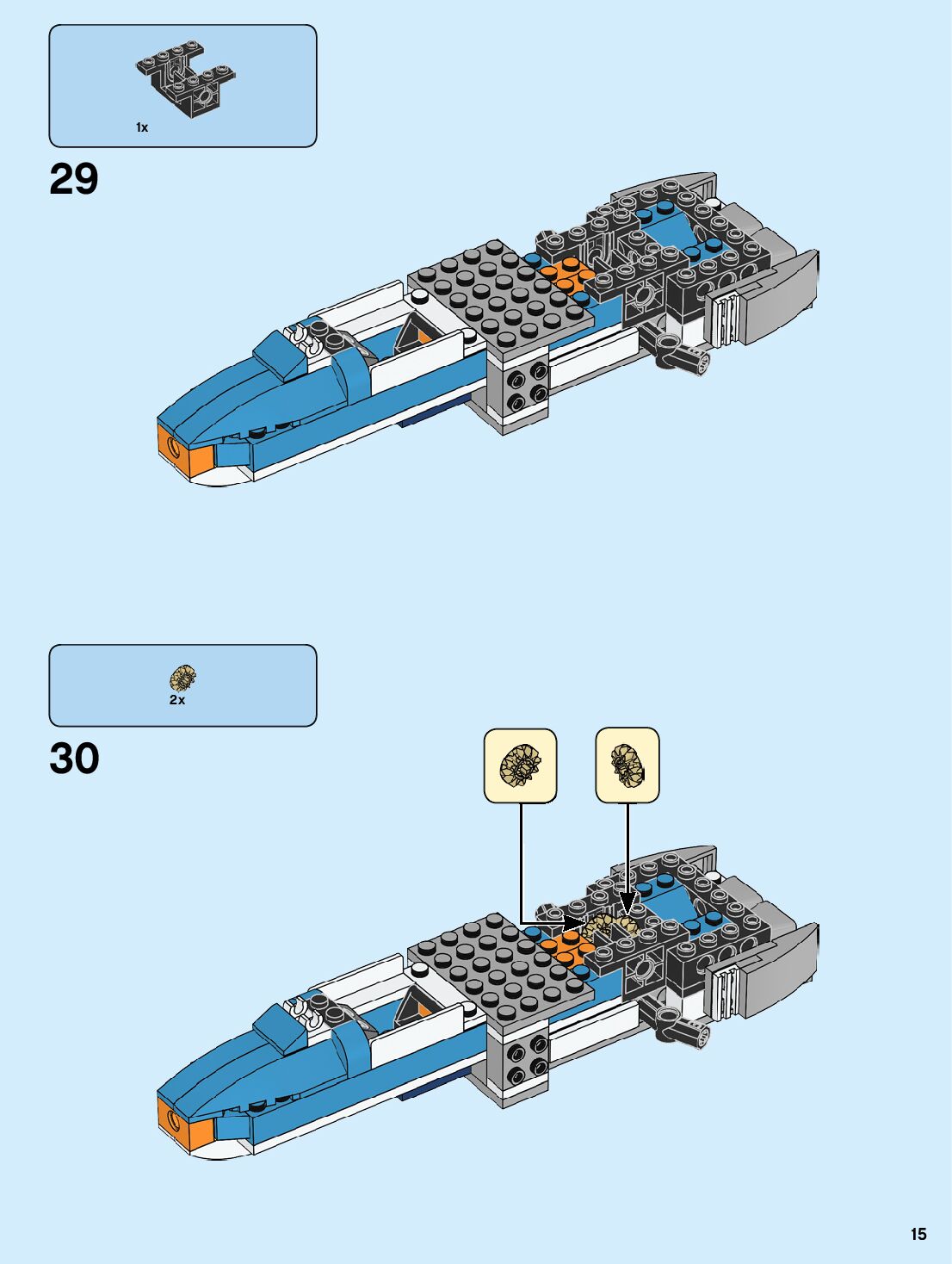 1x

29

2x

30

15