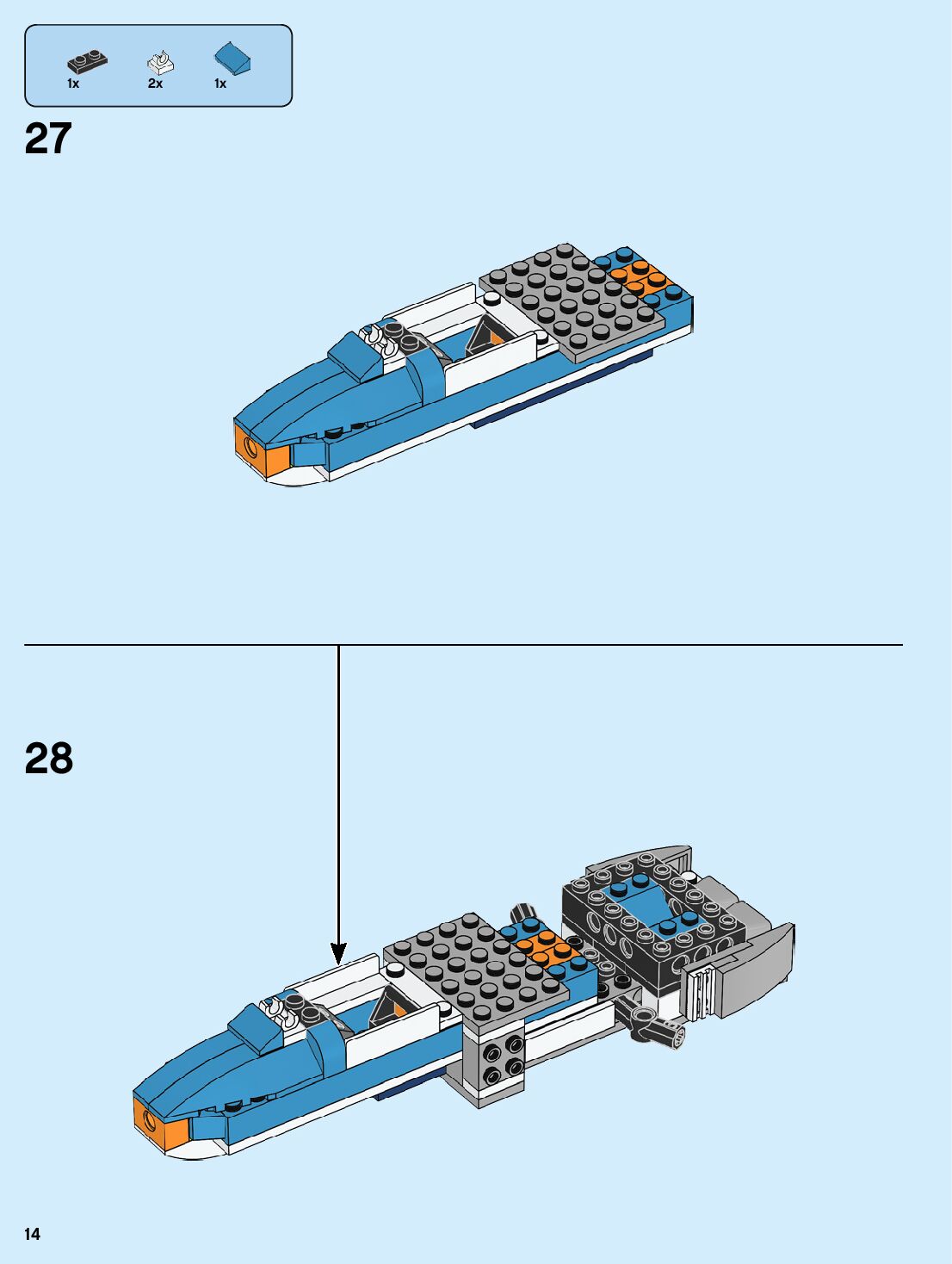 1x 2x 1x

27

28

14