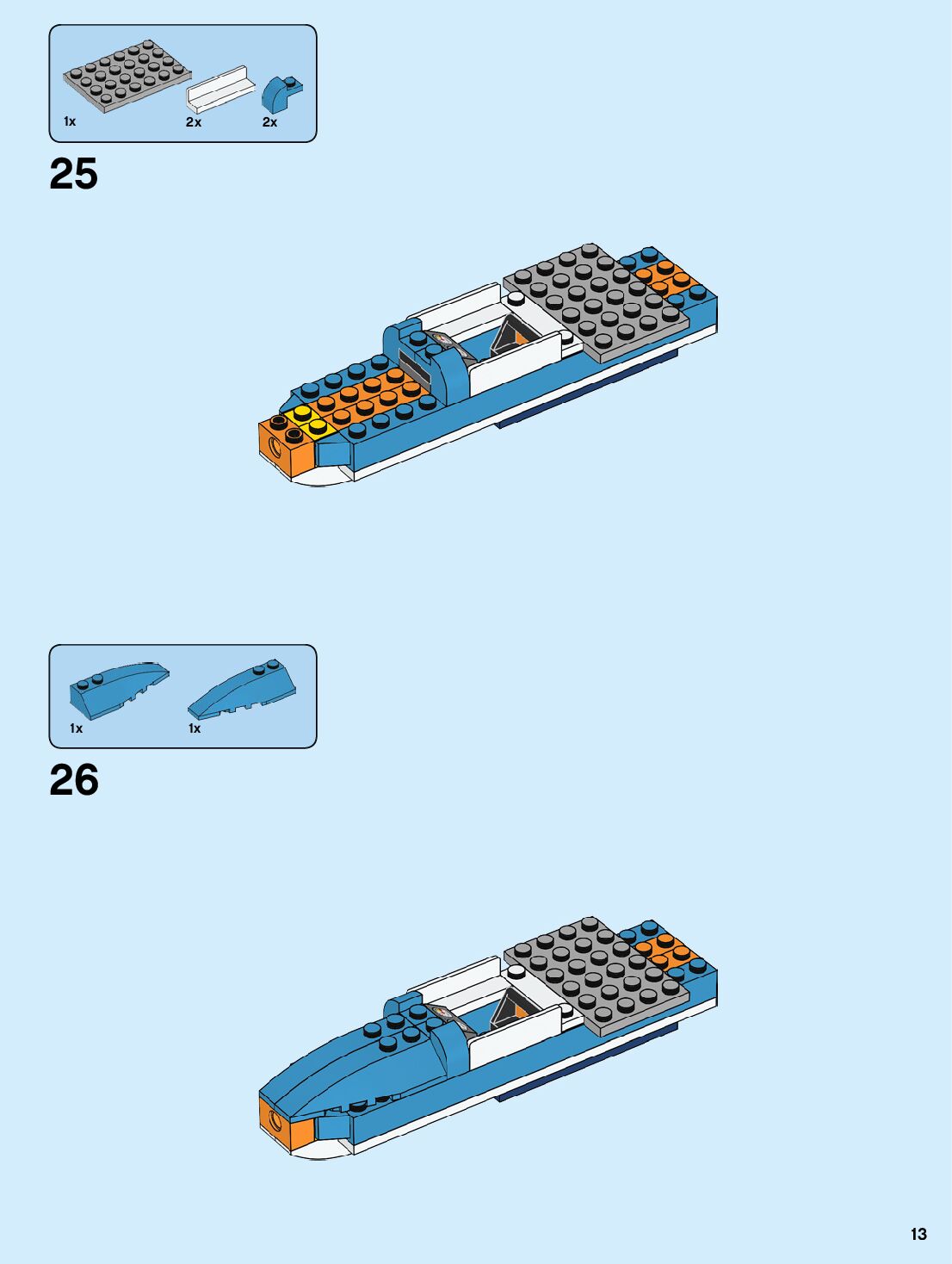 1x 2x 2x

25

1x 1x

26

13