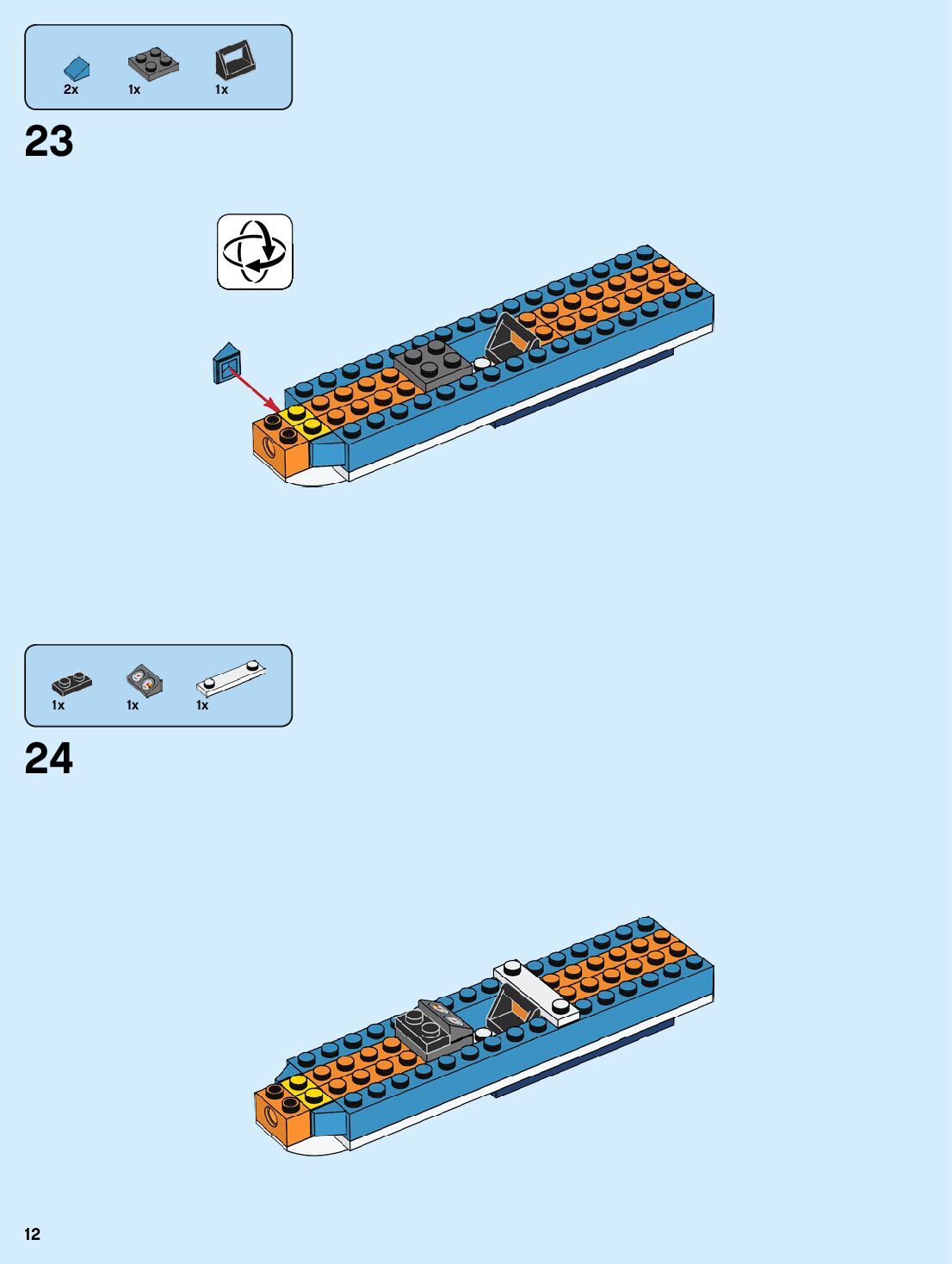 2x 1x 1x

23

1x 1x 1x

24

12