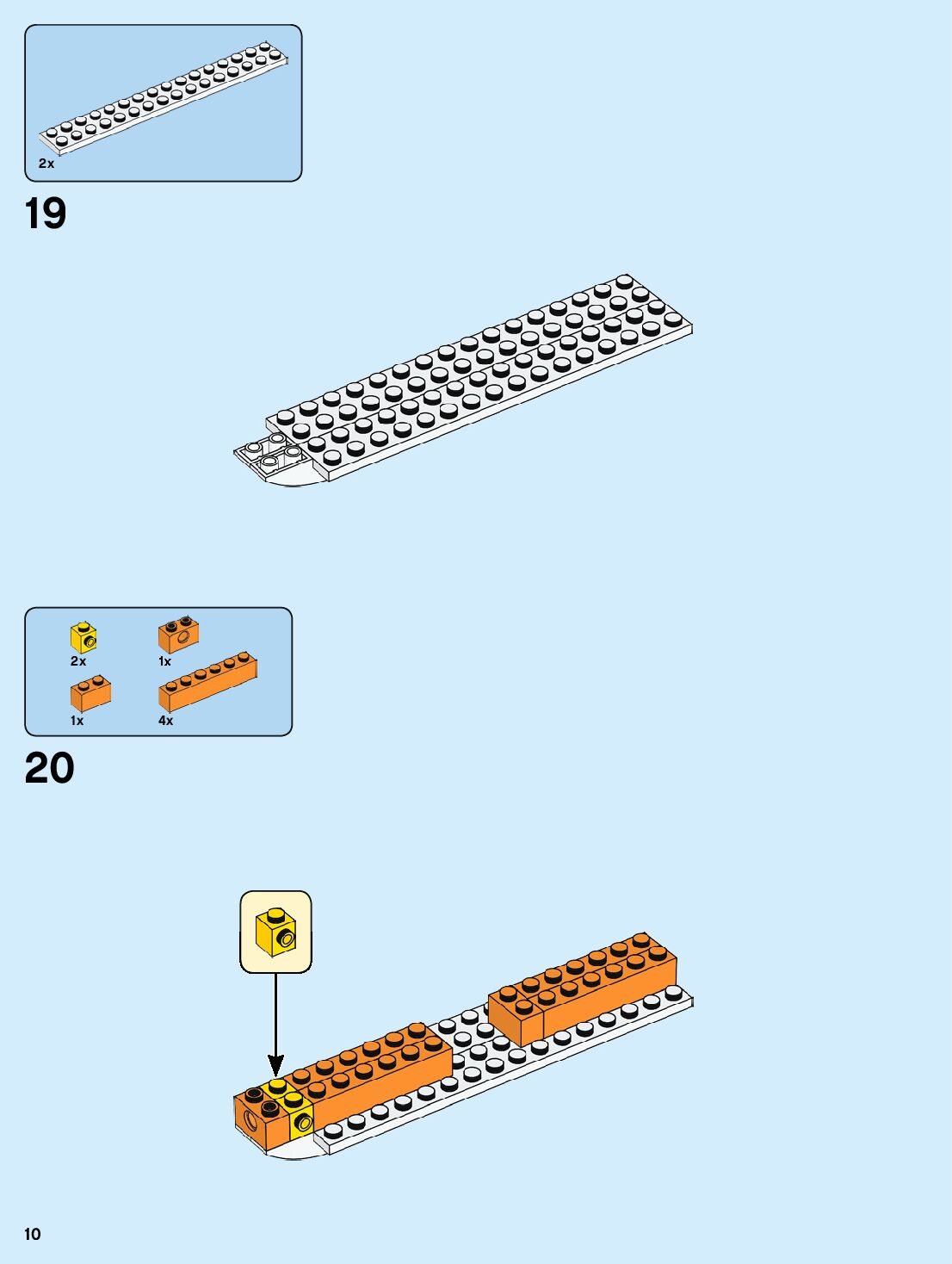 2x

19

2x

1x

1x

4x

20

10