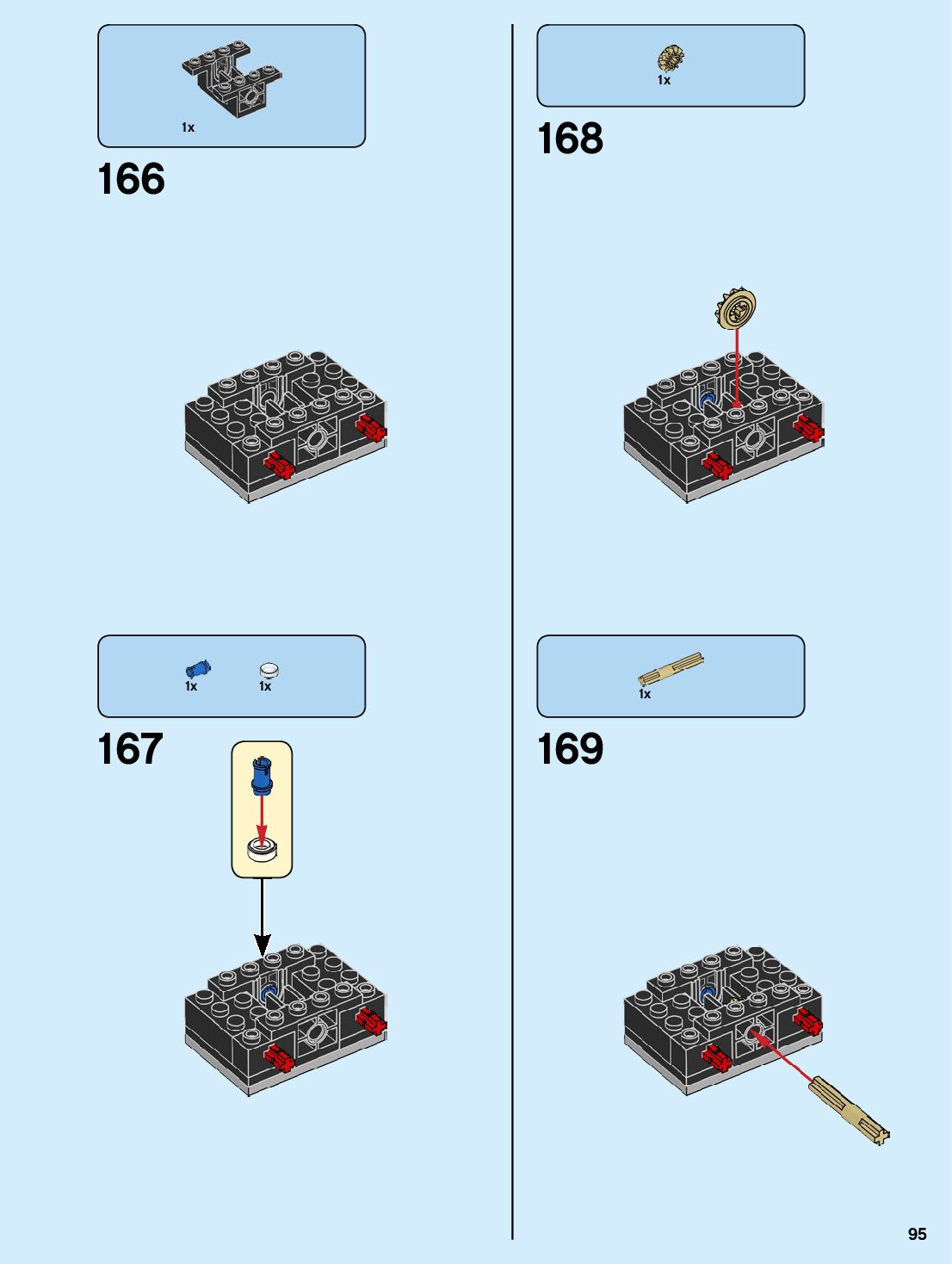 1x

166

1x 1x

167

1x

168

1x

169

95