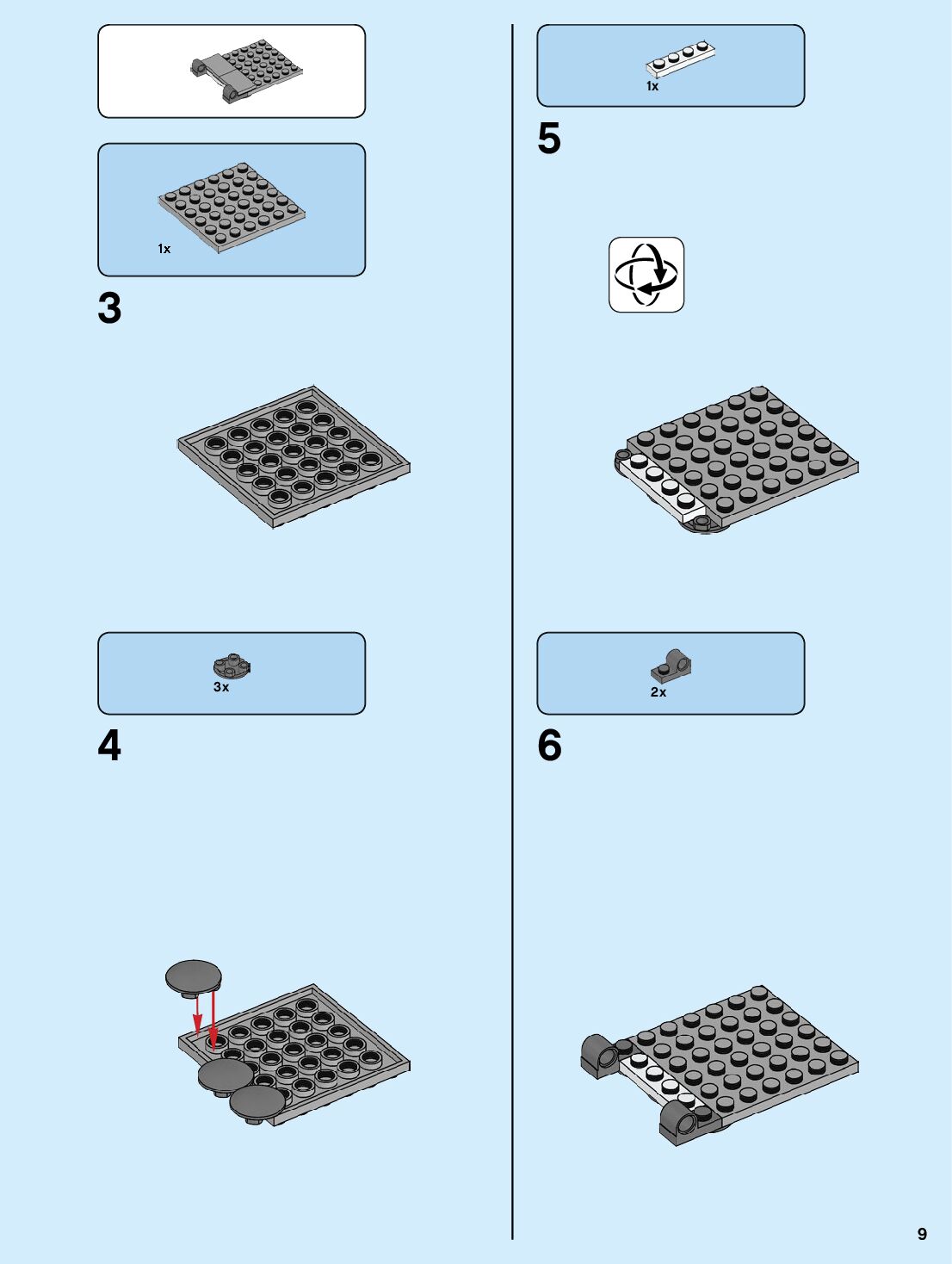 1x

3

3x

4

1x

5

2x

6

9