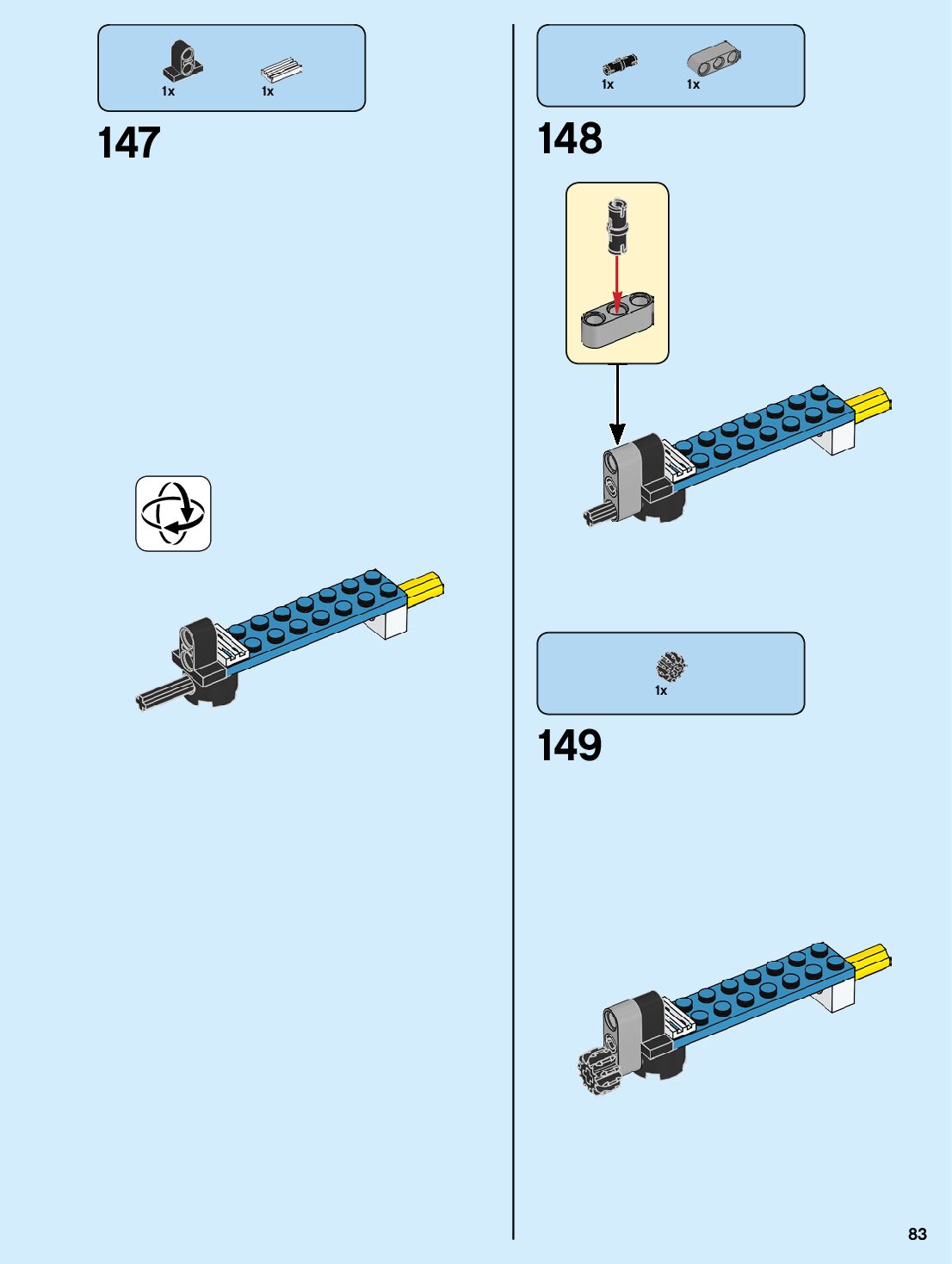 1x 1x

147

1x 1x

148

1x

149

83