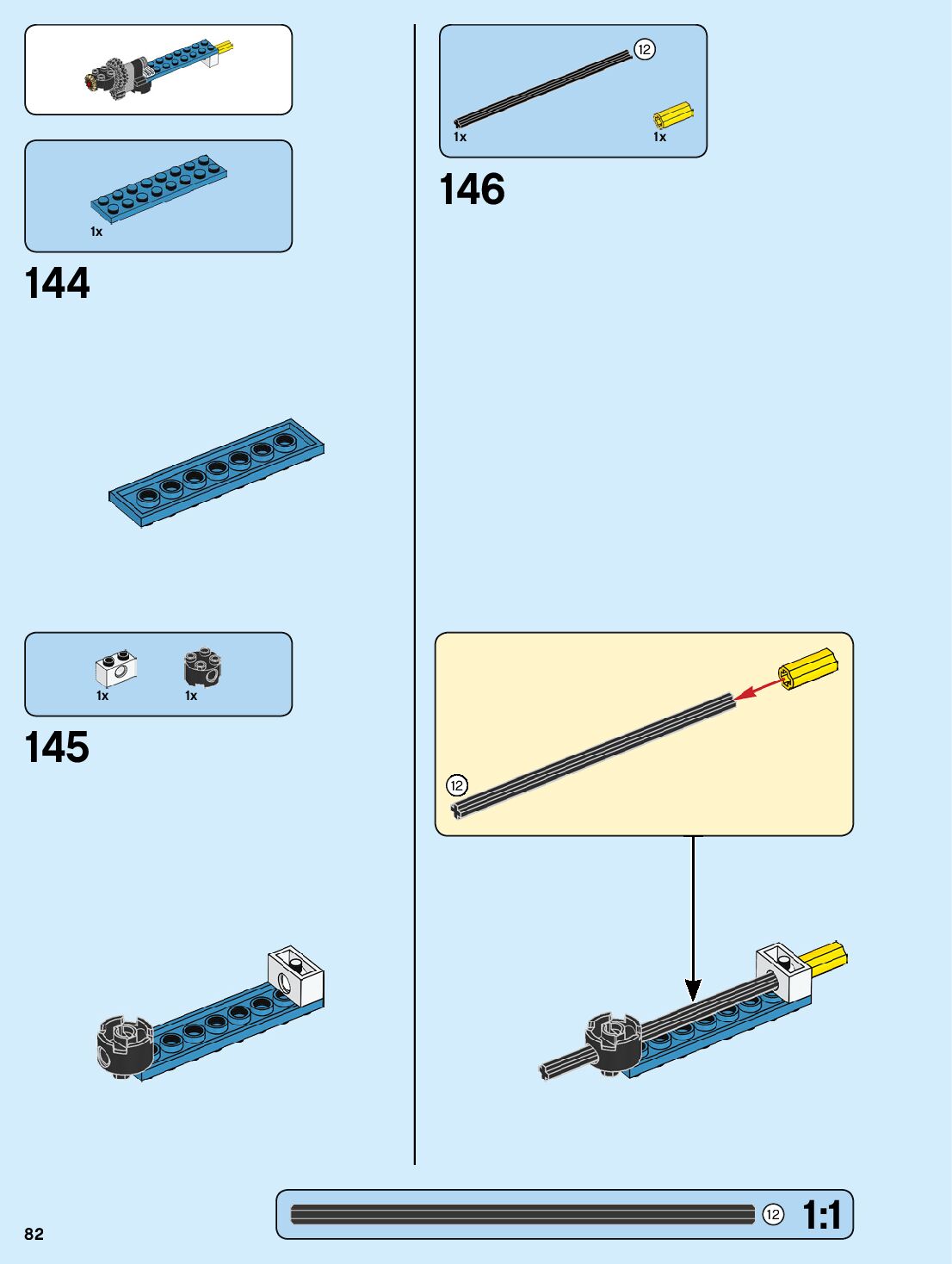 1x

144

1x 1x

145

12

1x 1x

146

12

12 1:1

82