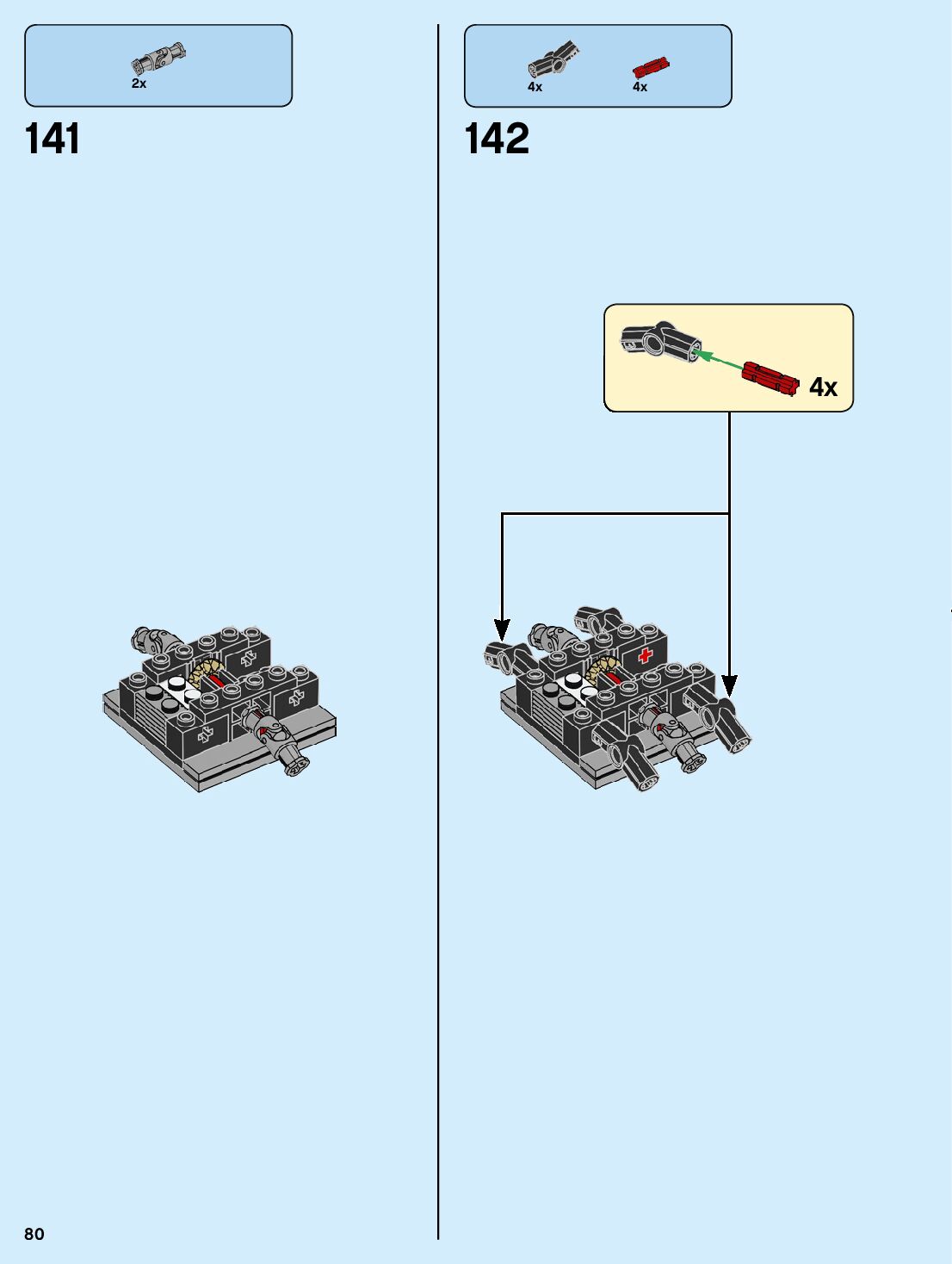 2x

141

4x

4x

142

4x

80