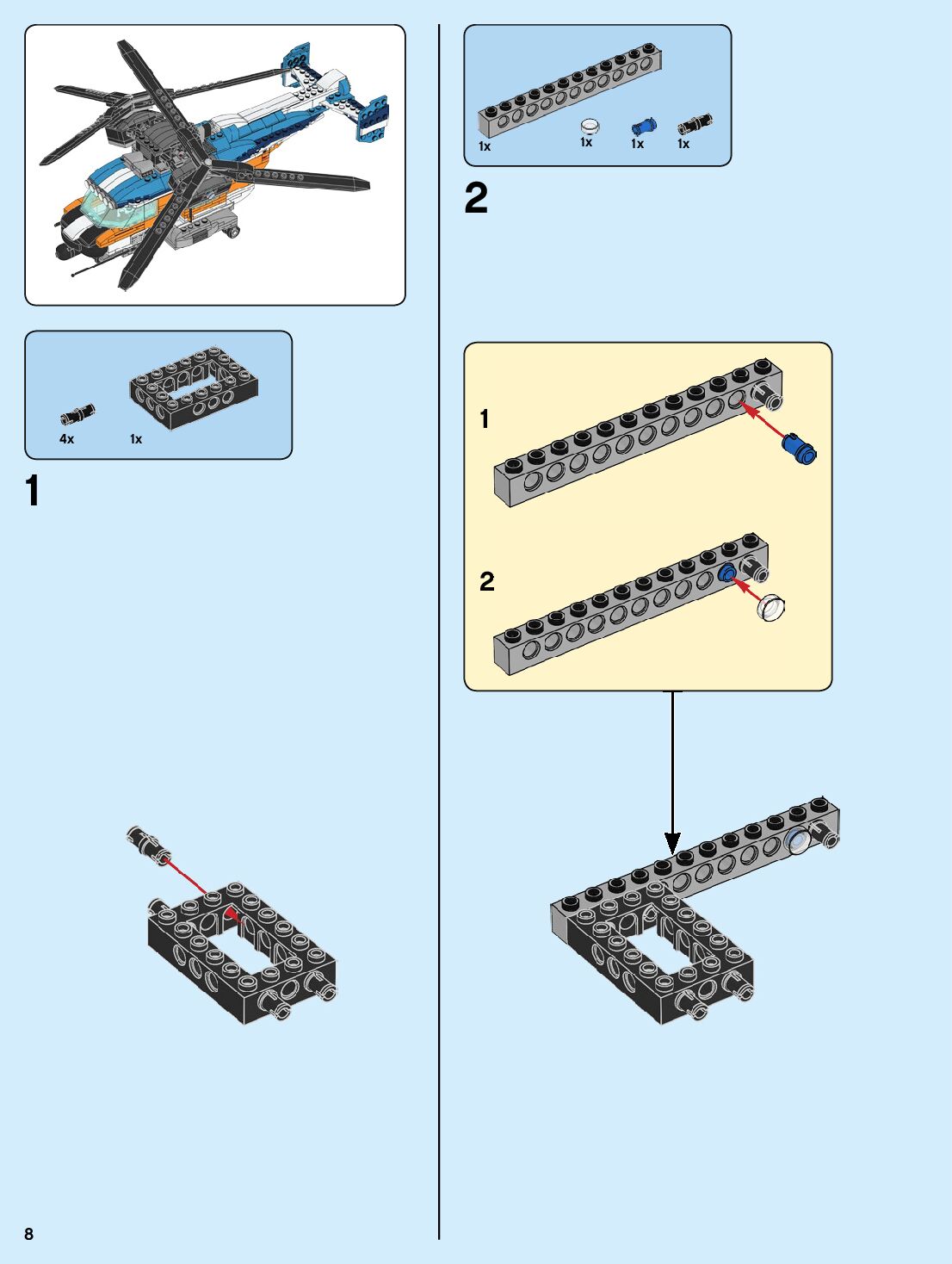 4x
1x

1

1x
1x
1x
1x

2

1

2

8