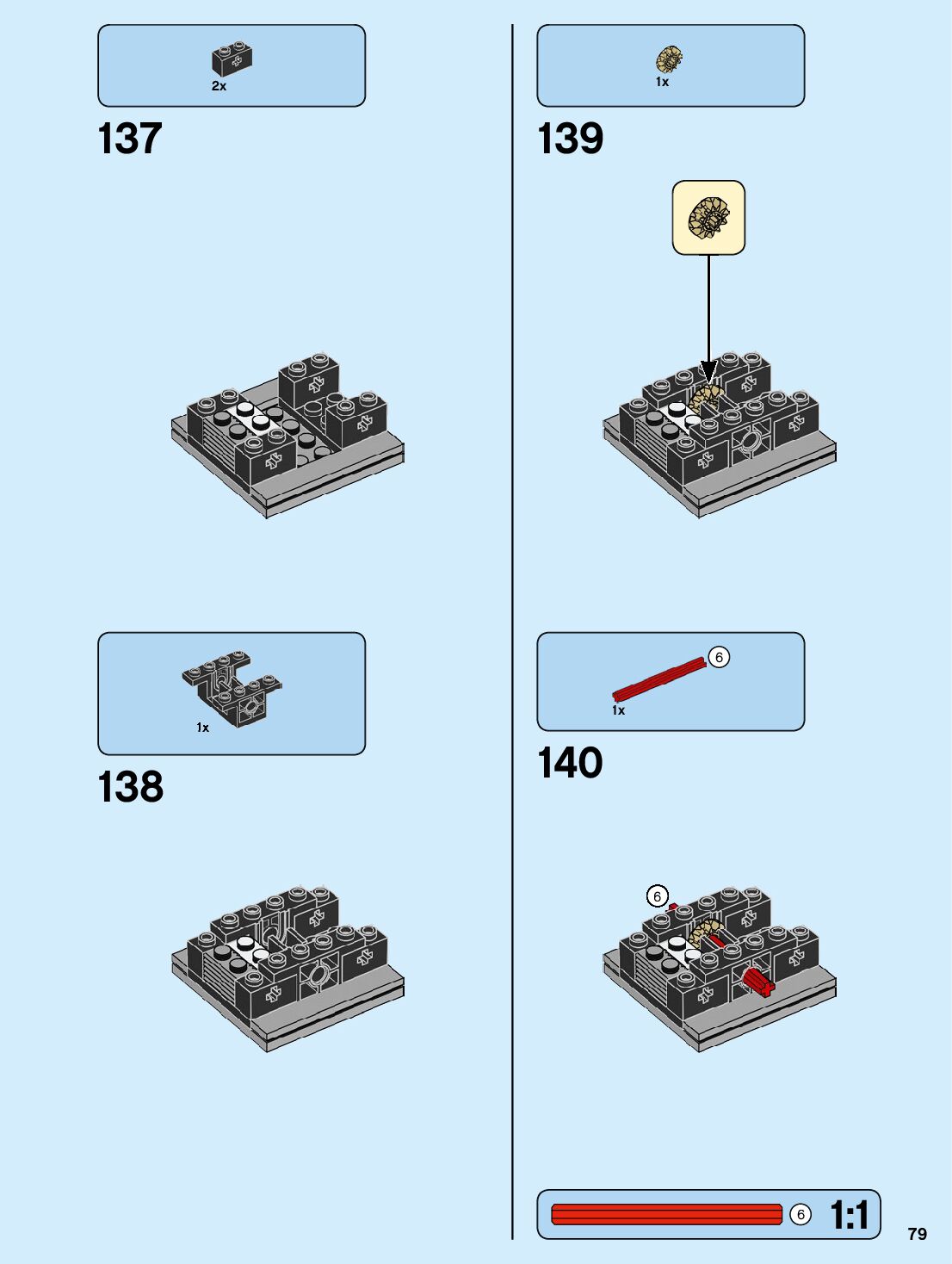 2x

137

1x

138

1x

139

6

1x

140

6

6

1:1

79