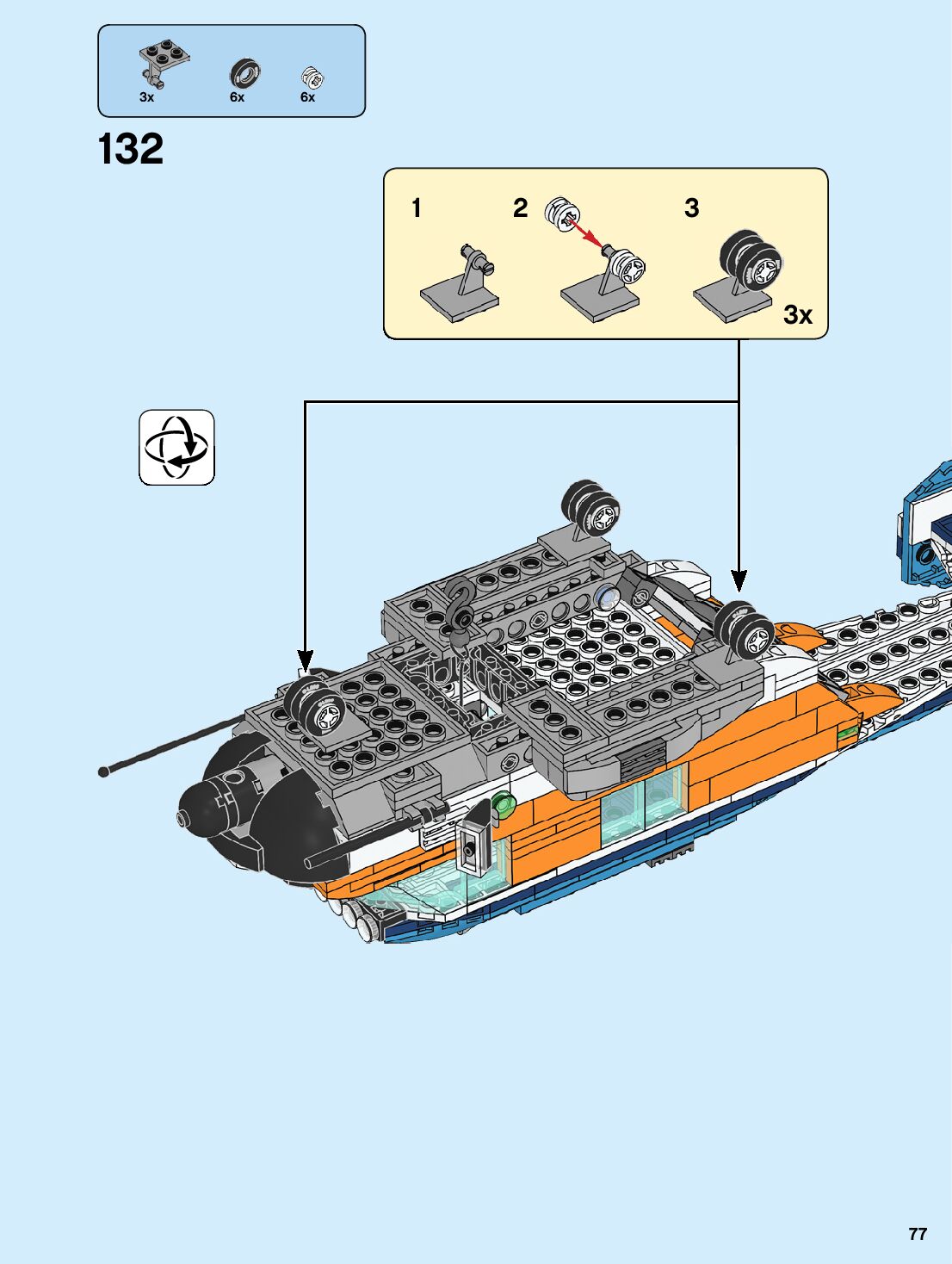 3x
6x
6x

132

1
2
3
3x

77