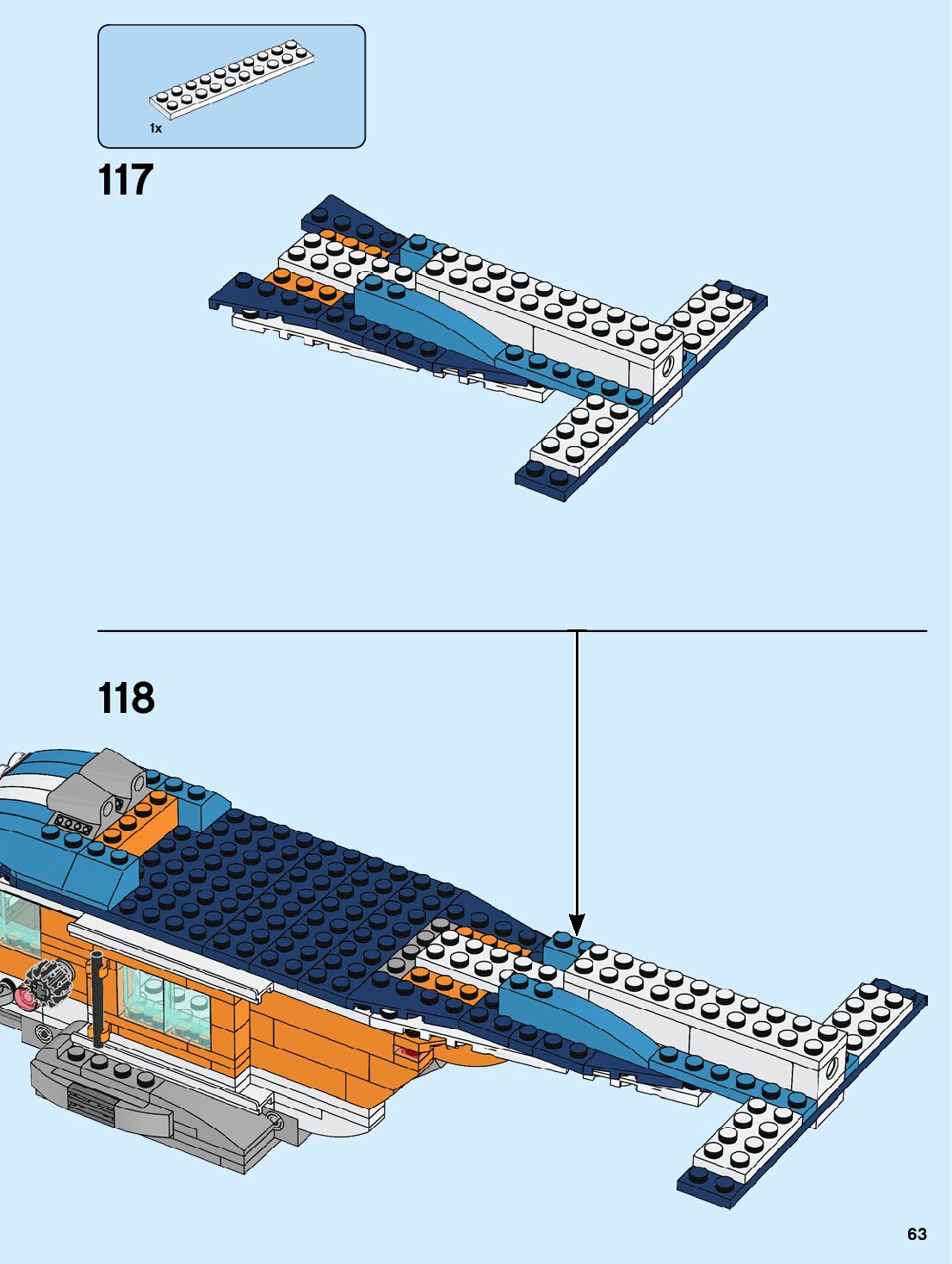 1x

117

118

63