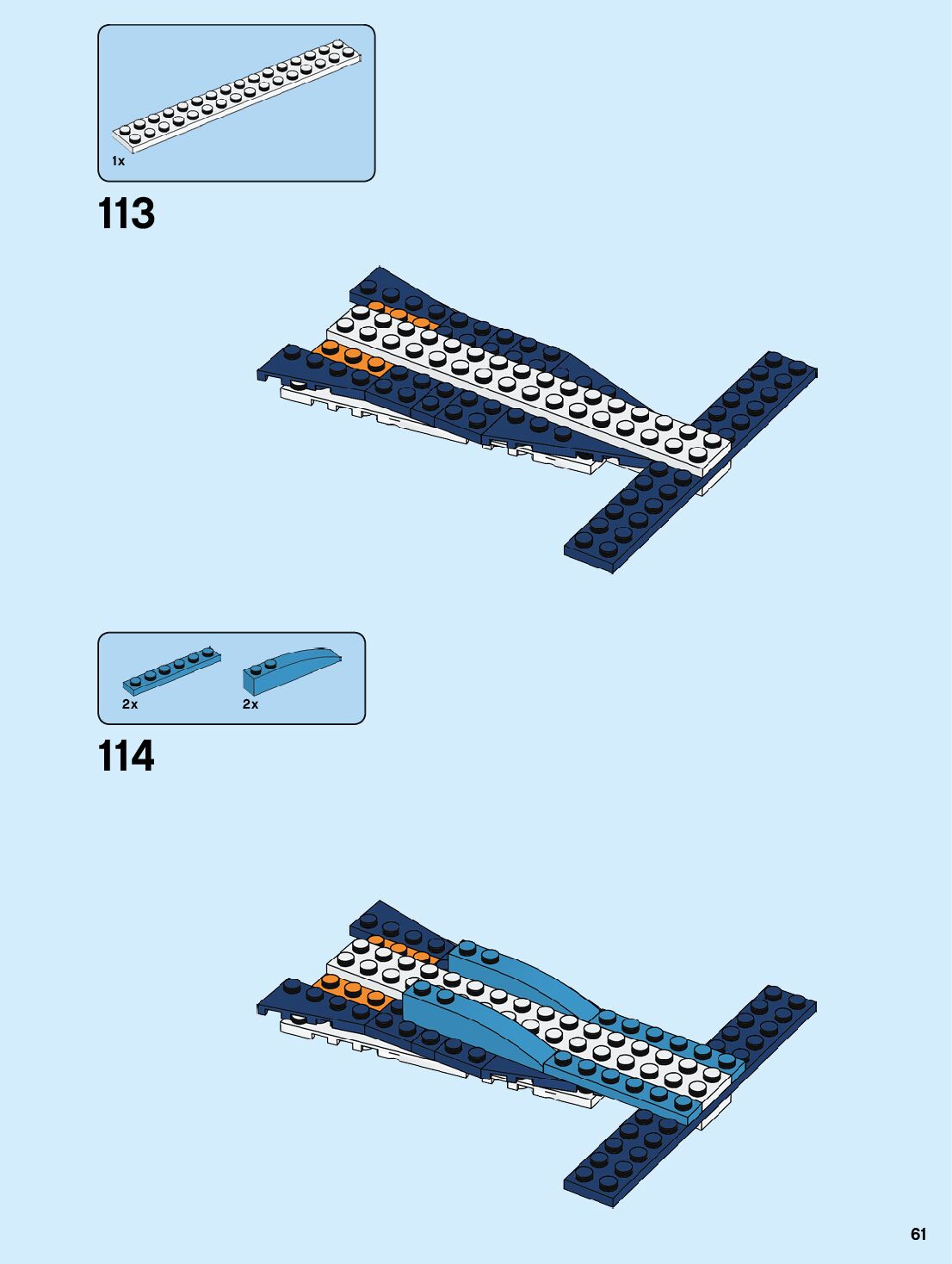 1x

113

2x

2x

114

61