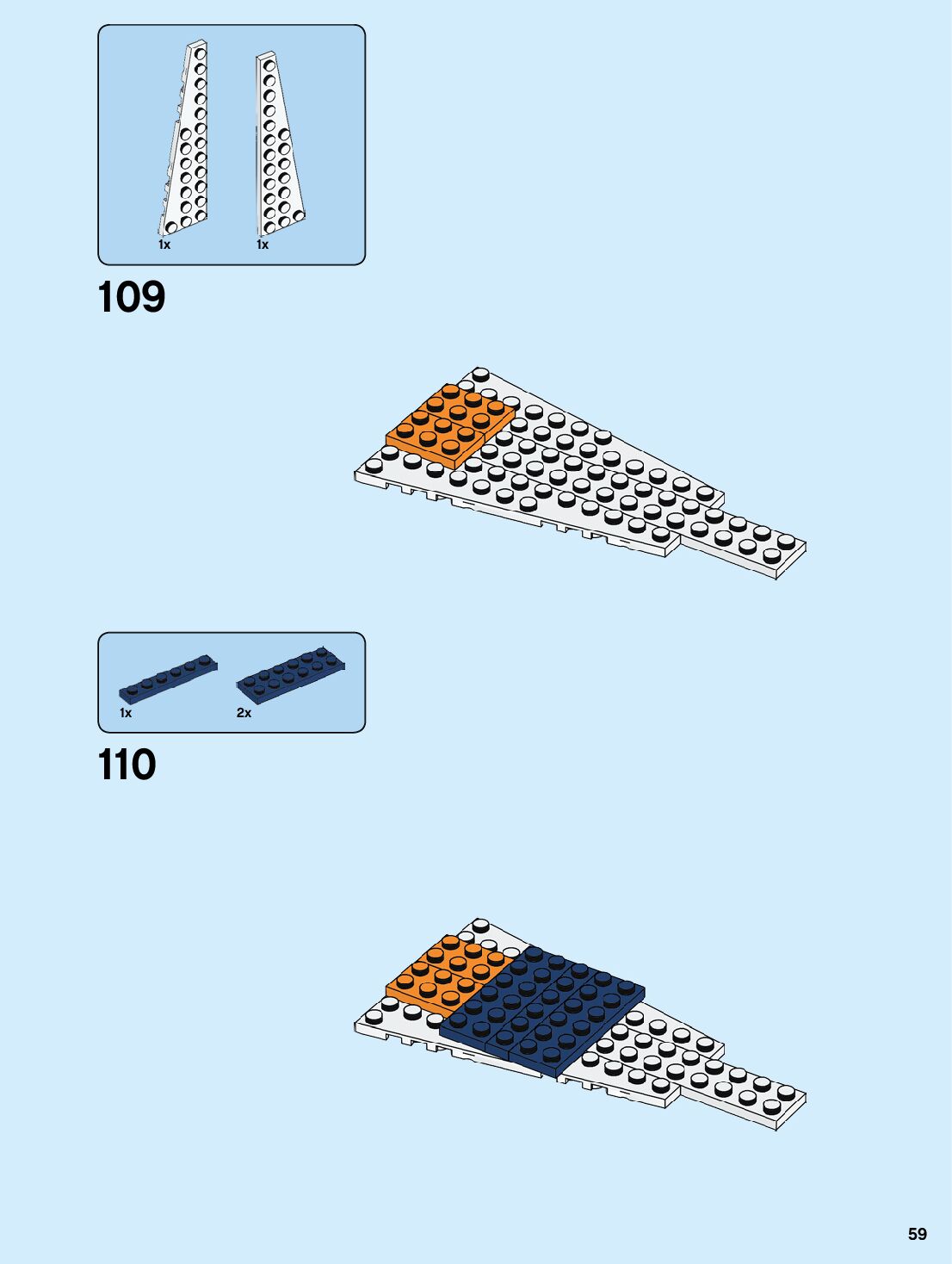 1x 1x

109

1x 2x

110

59