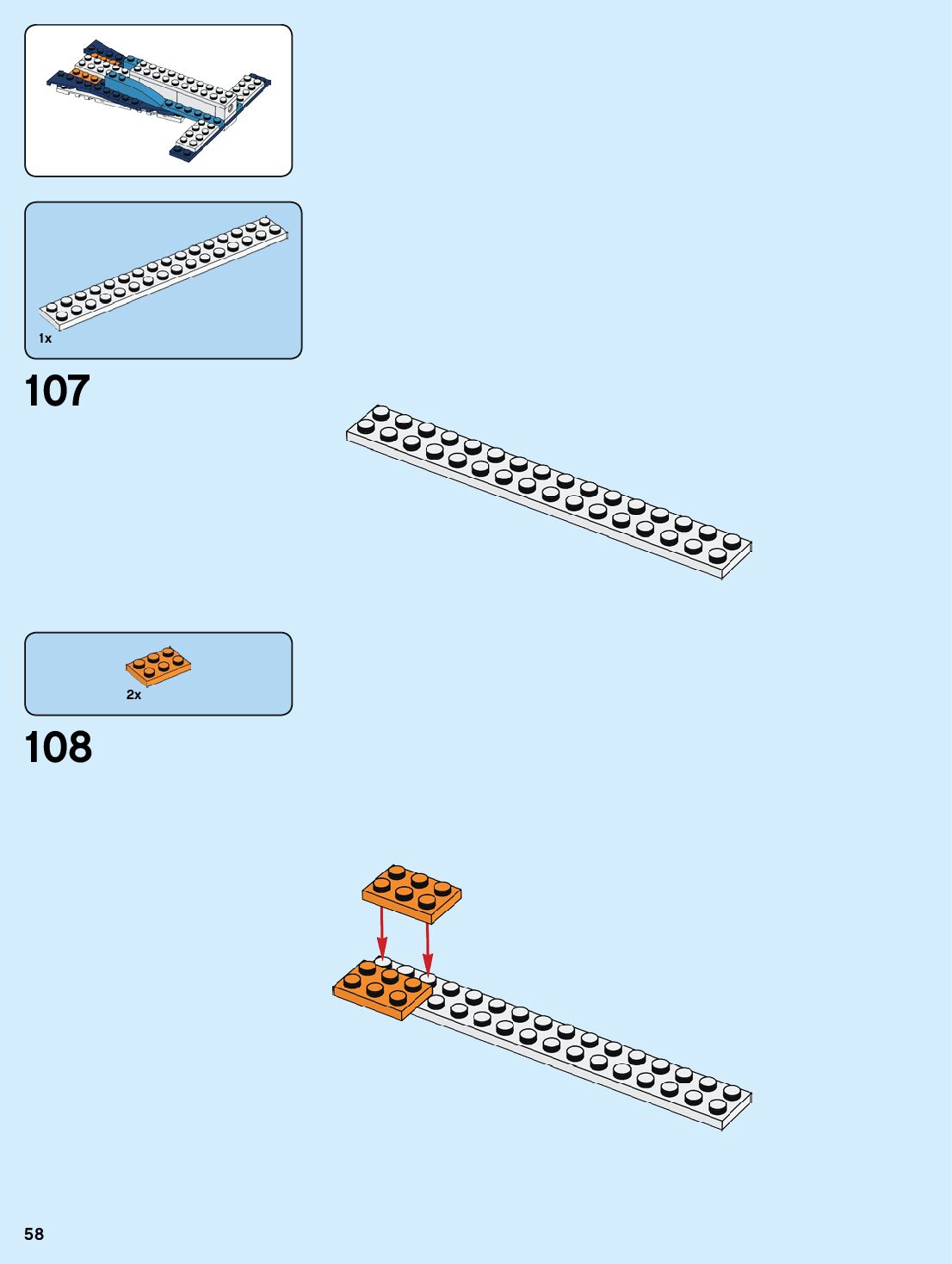 1x

107

2x

108

58