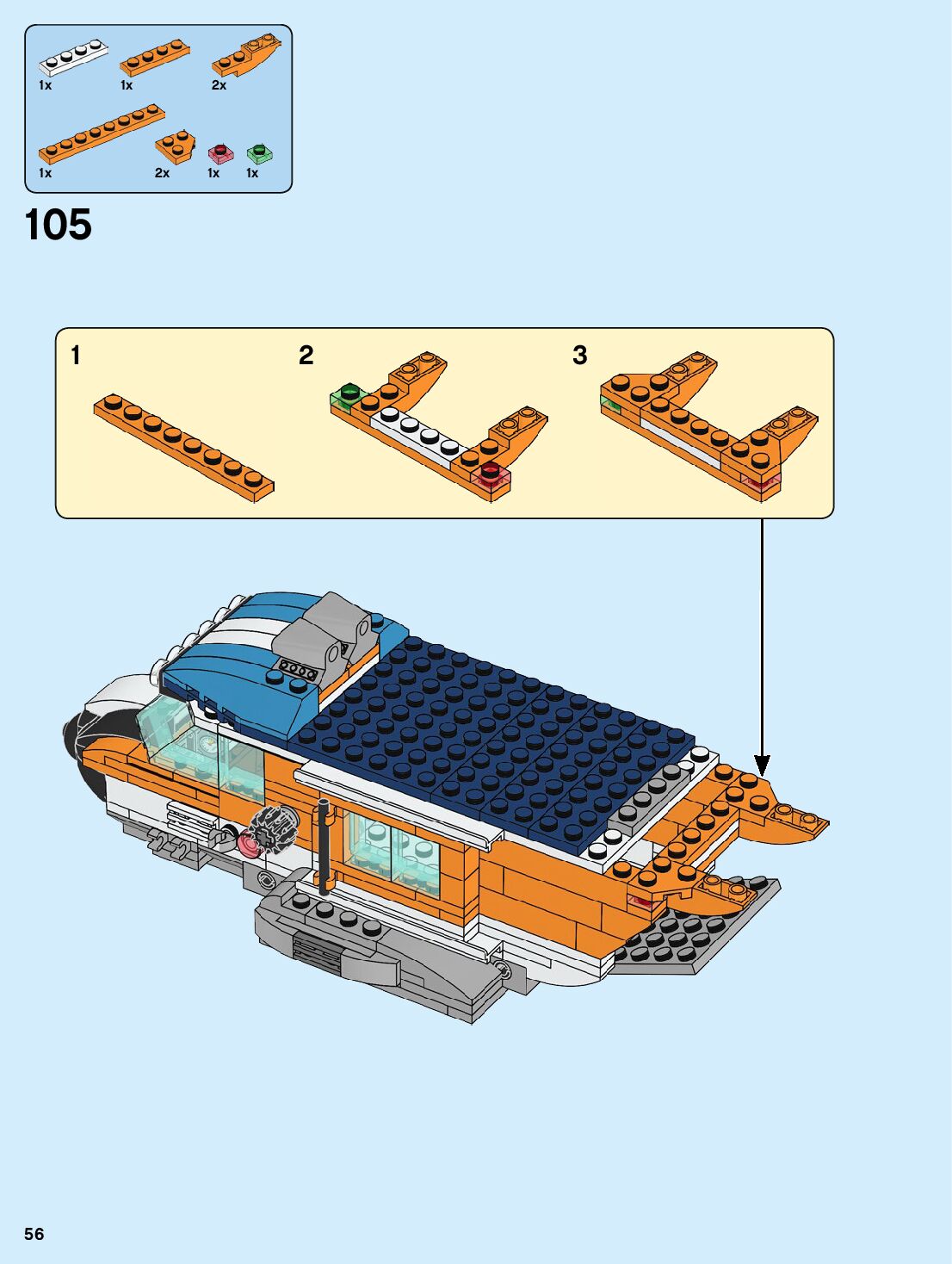 1x 1x 2x

1x 2x 1x 1x

105

1 2 3

56