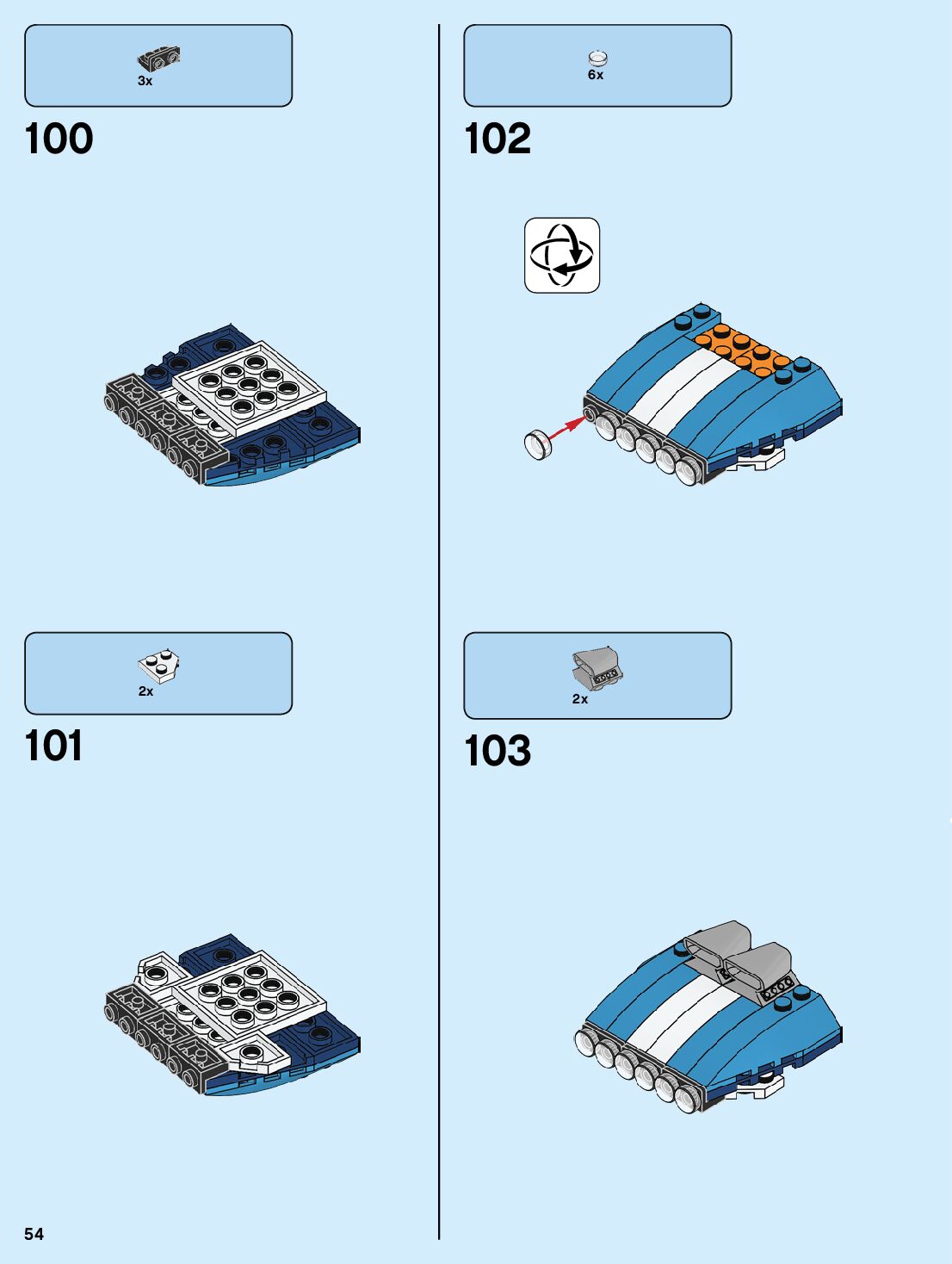 3x

100

2x

101

6x

102

2x

103

54