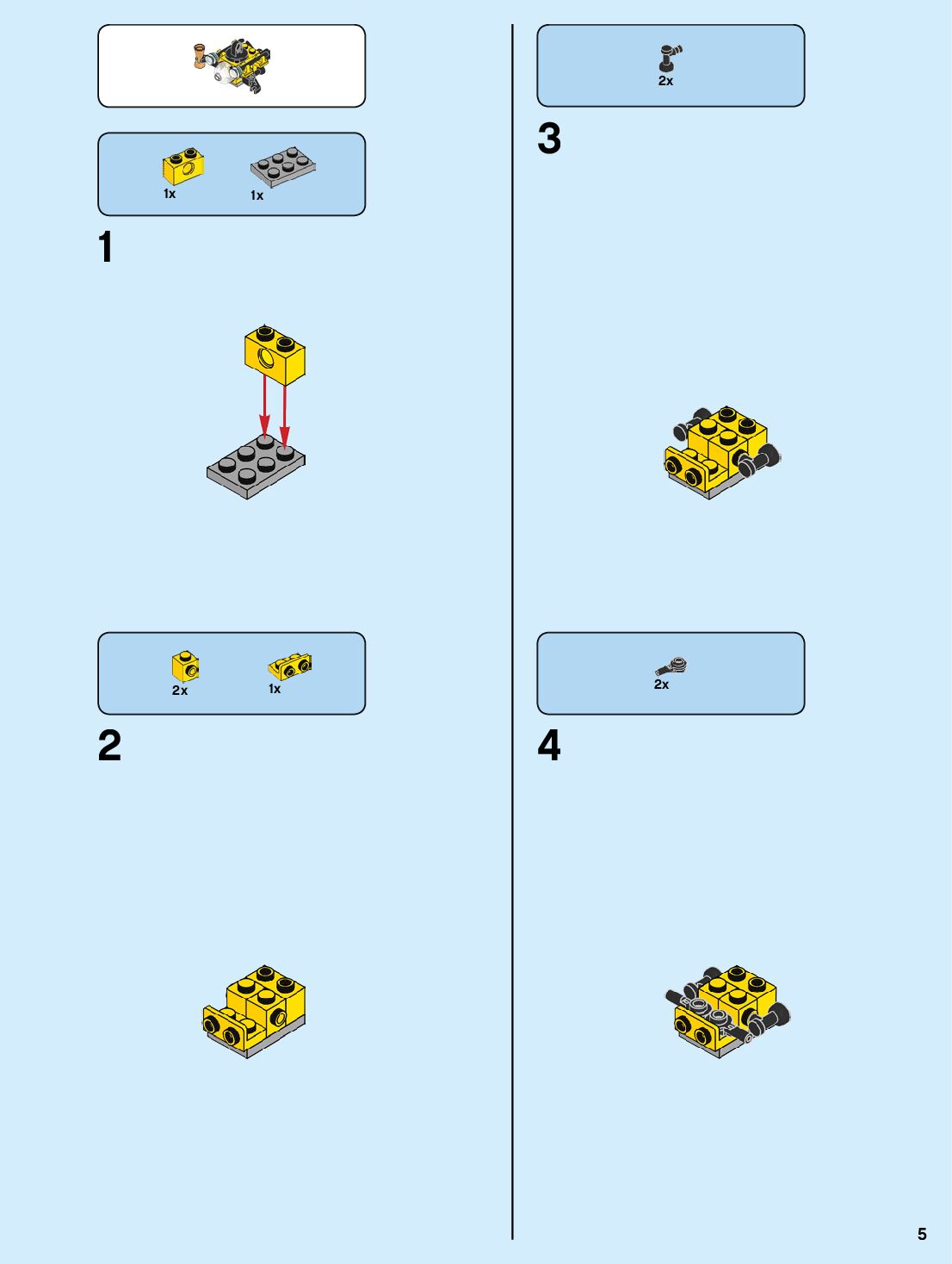 1x 1x

1

2x 1x

2

2x

3

2x

4

5