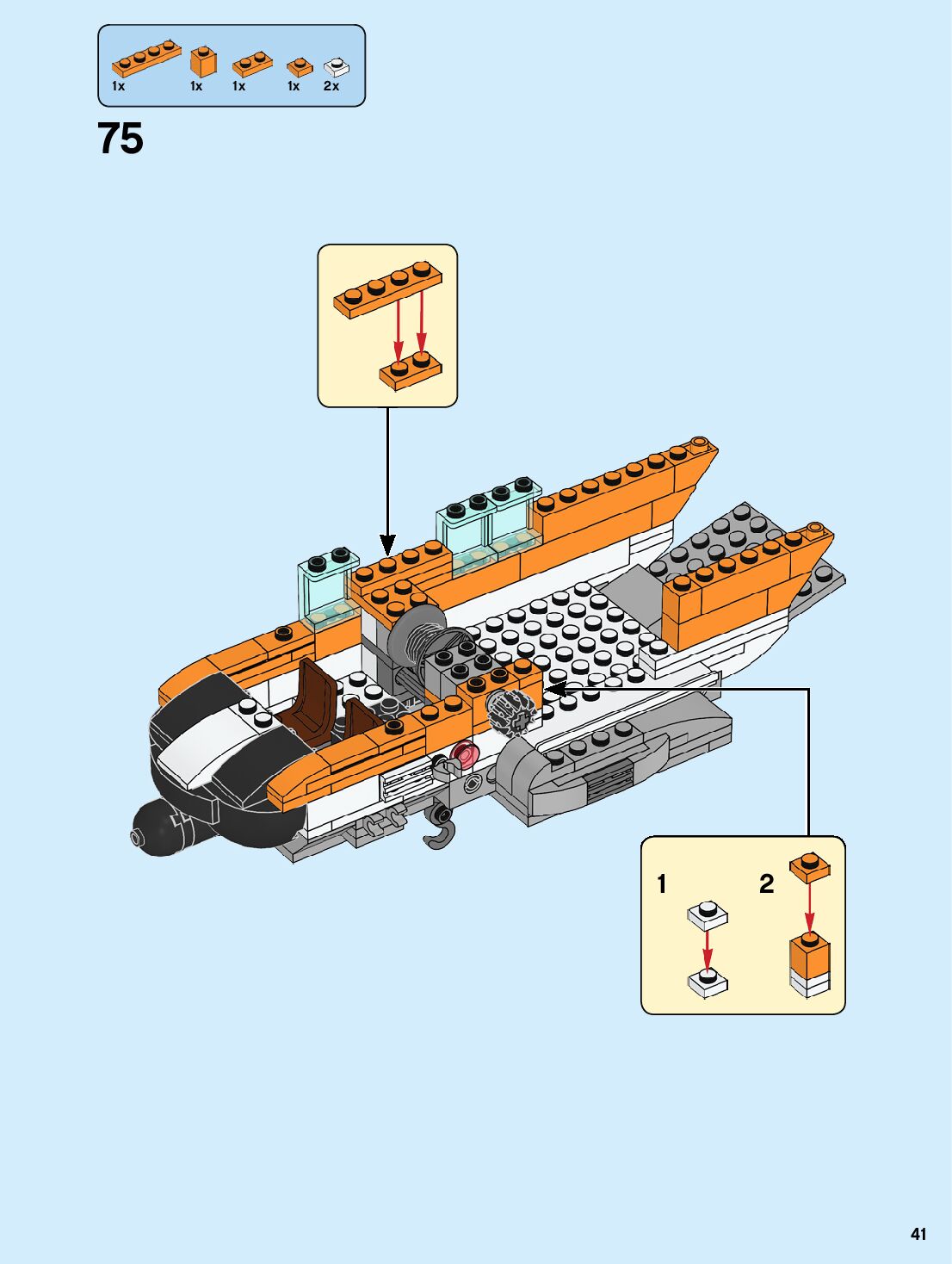 1x 1x 1x 1x 2x

75

1 2

41