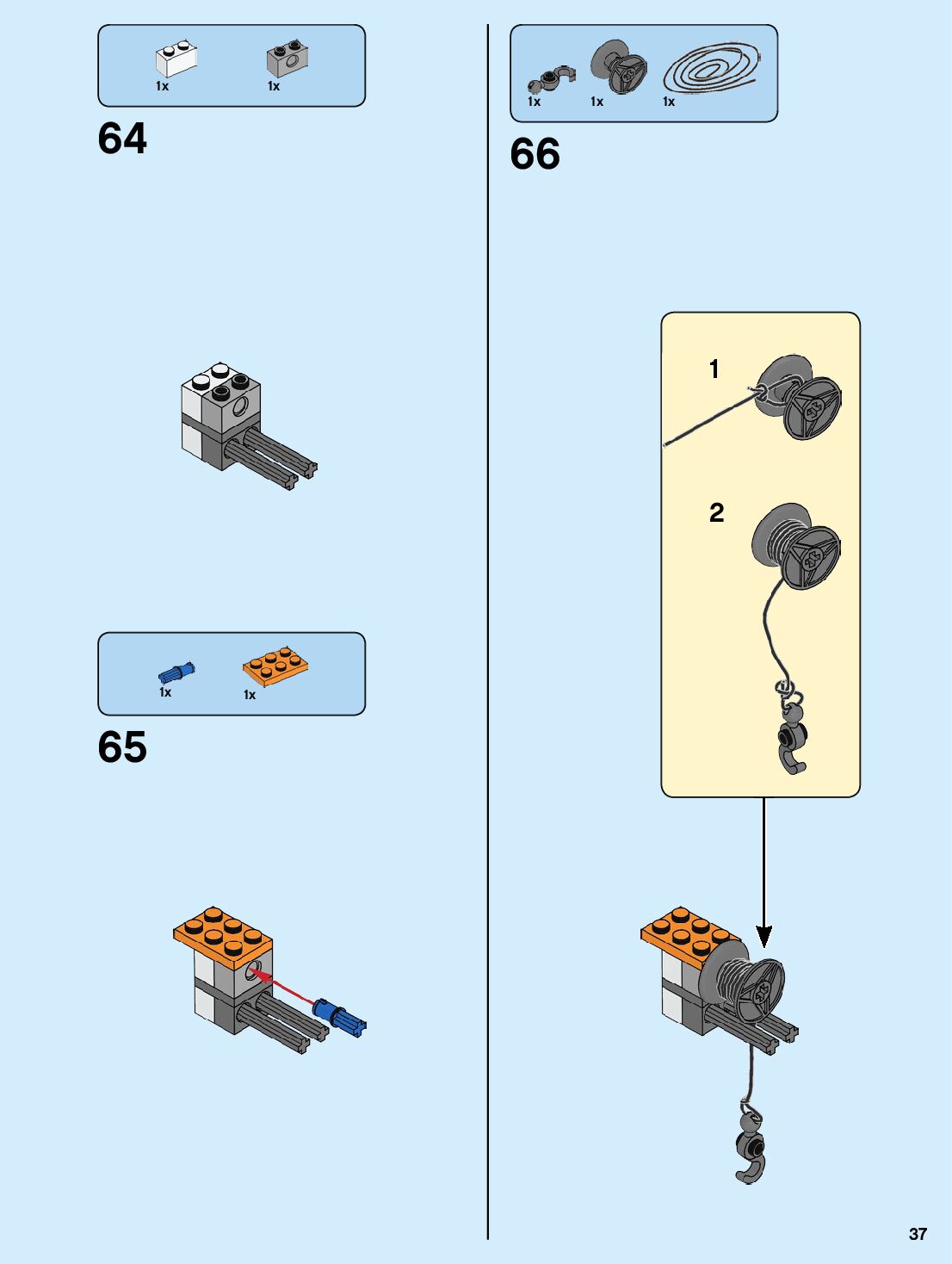 1x 1x

64

1x 1x

65

1x 1x 1x

66

1

2

37