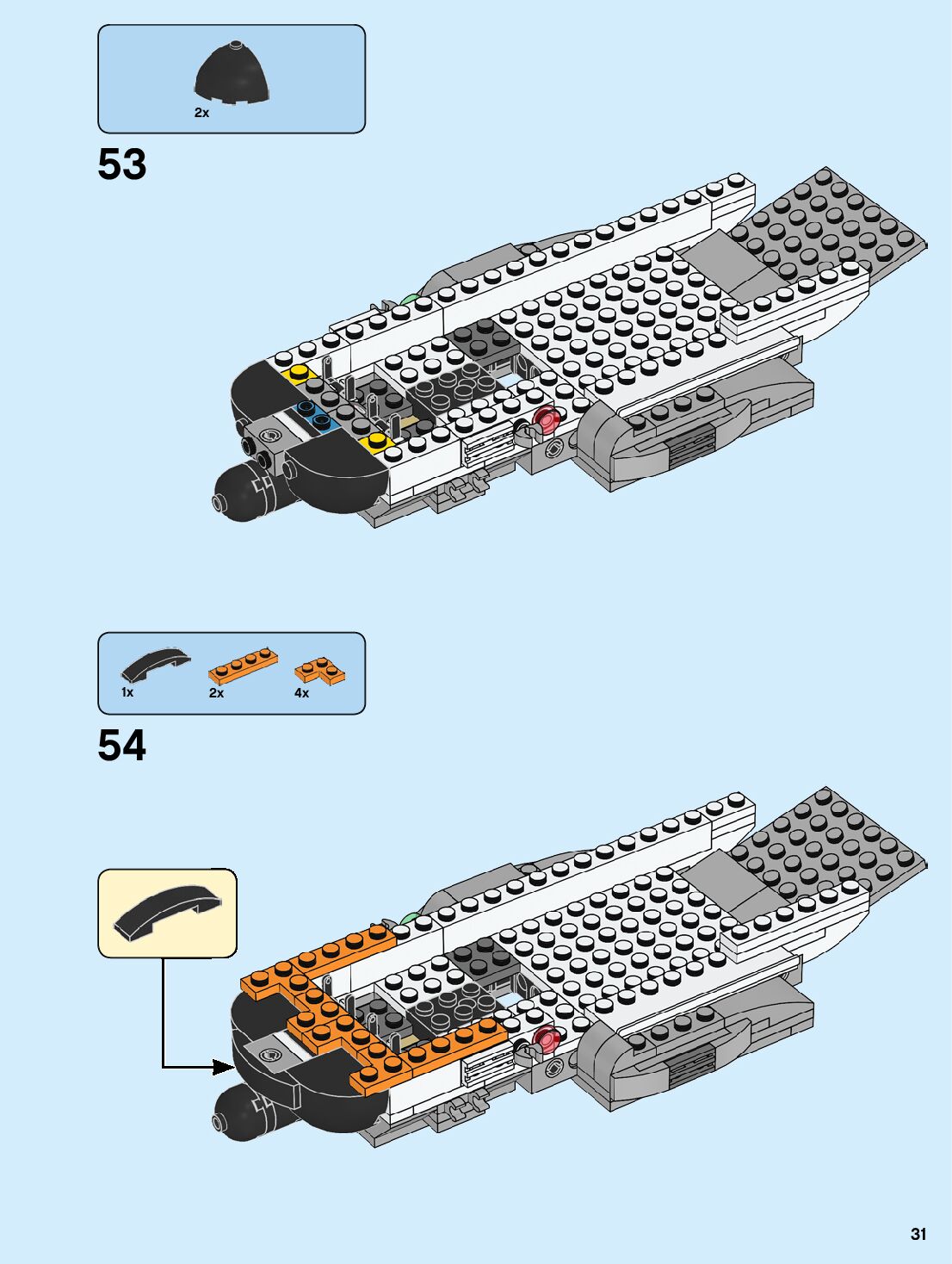 2x

53

1x
2x
4x

54

31