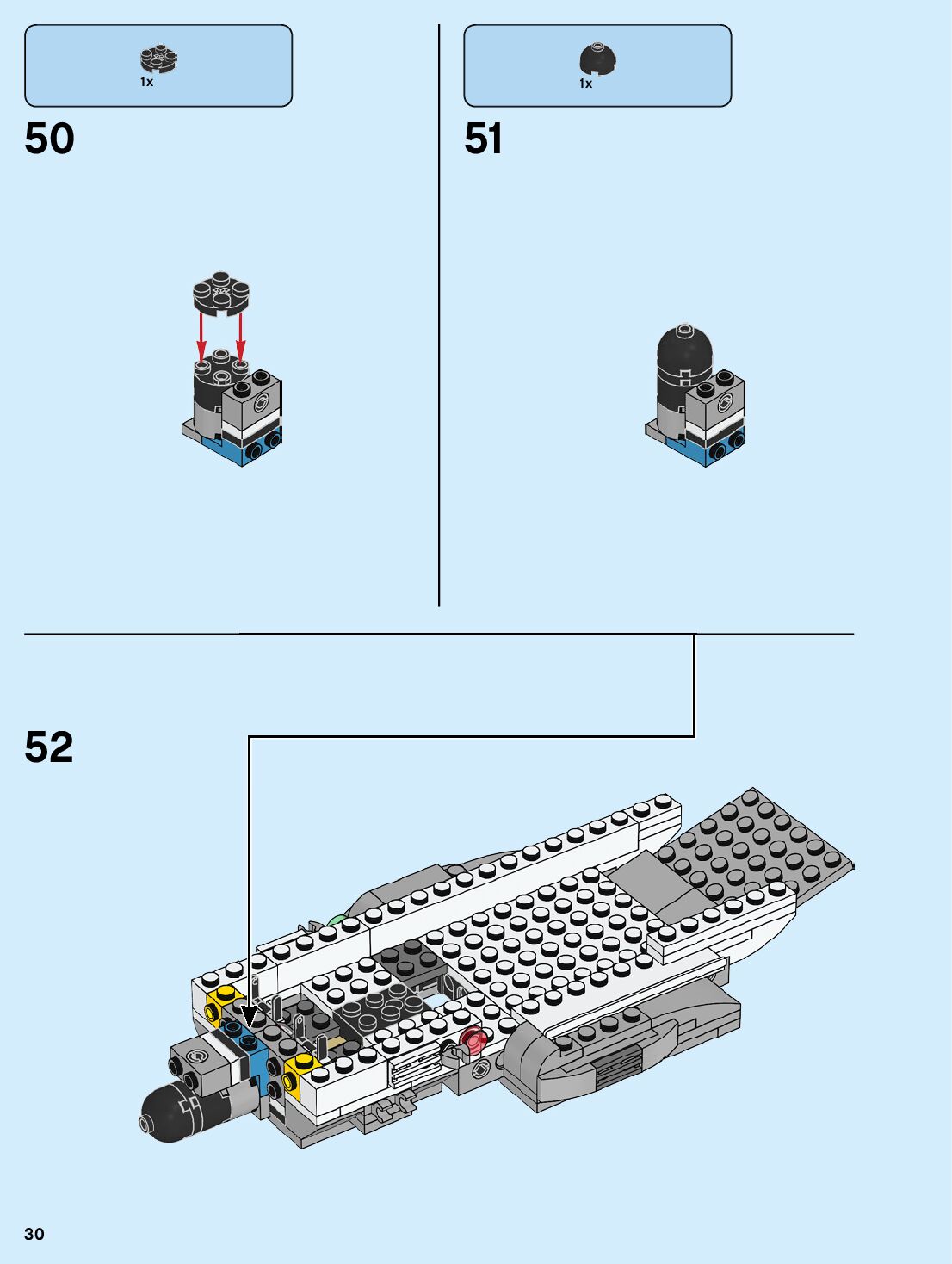 1x

50

1x

51

52

30