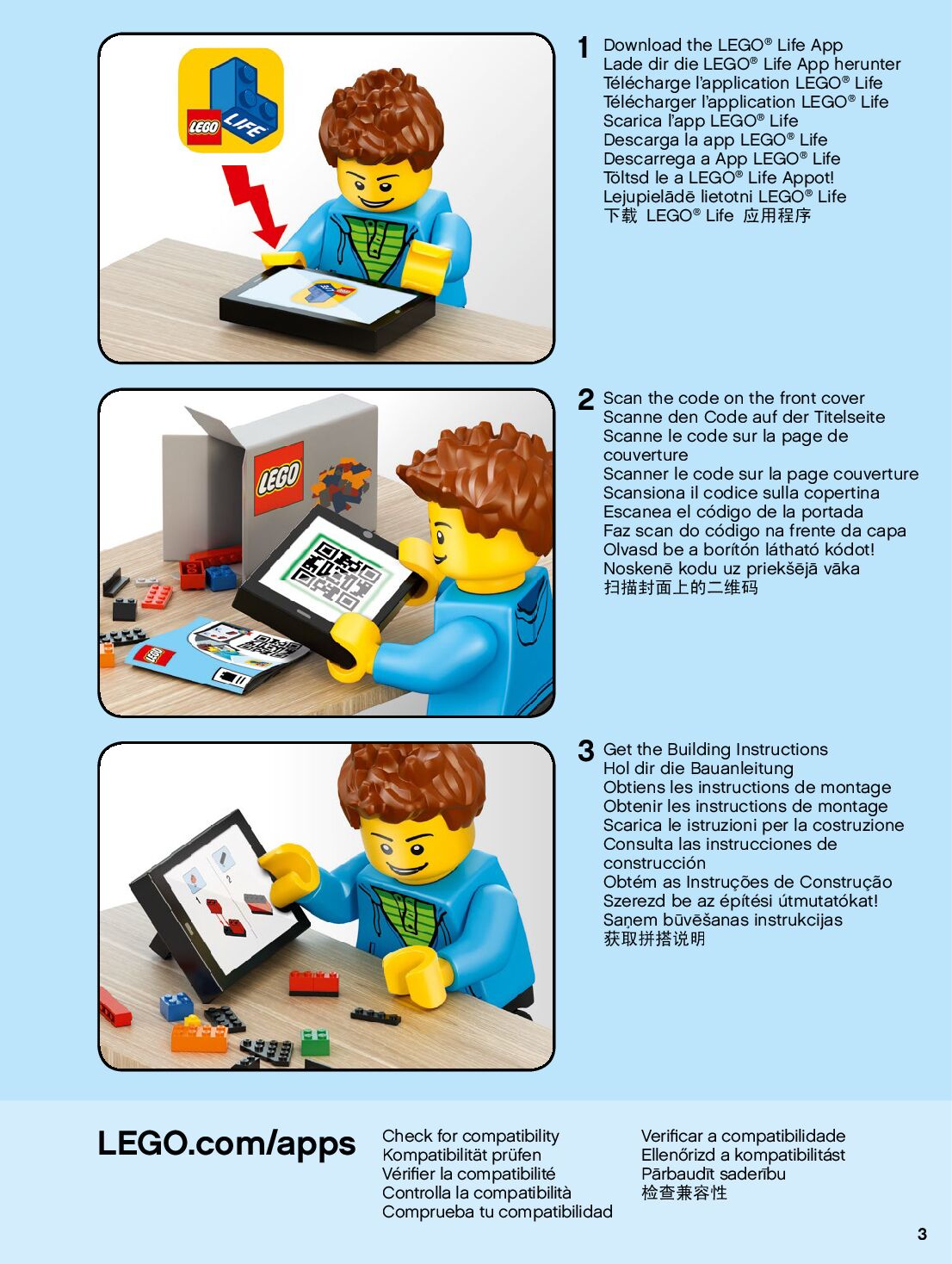 LEGO LIFE

1 Download the LEGO® Life App
Lade dir die LEGO® Life App herunter
Télécharge l'application LEGO® Life
Télécharger l'application LEGO® Life
Scarica l'app LEGO® Life
Descarga la app LEGO® Life
Descarrega a App LEGO® Life
Töltsd le a LEGO® Life Appot!
Lejupielādē lietotni LEGO® Life
下载 LEGO® Life 应用程序

LEGO

LEGO

2 Scan the code on the front cover
Scanne den Code auf der Titelseite
Scanne le code sur la page de couverture
Scanner le code sur la page couverture
Scansiona il codice sulla copertina
Escanea el código de la portada
Faz scan do código na frente da capa
Olvasd be a borítón látható kódot!
Noskenē kodu uz priekšējā vāka
扫描封面上的二维码

1 2

3 Get the Building Instructions
Hol dir die Bauanleitung
Obtiens les instructions de montage
Obtenir les instructions de montage
Scarica le istruzioni per la costruzione
Consulta las instrucciones de construcción
Obtém as Instruções de Construção
Szerezd be az építési útmutatókat!
Saņem būvēšanas instrukcijas
获取拼搭说明

LEGO.com/apps

Check for compatibility
Kompatibilität prüfen
Vérifier la compatibilité
Controlla la compatibilità
Comprueba tu compatibilidad

Verificar a compatibilidade
Ellenőrizd a kompatibilitást
Pārbaudīt saderību
检查兼容性

3