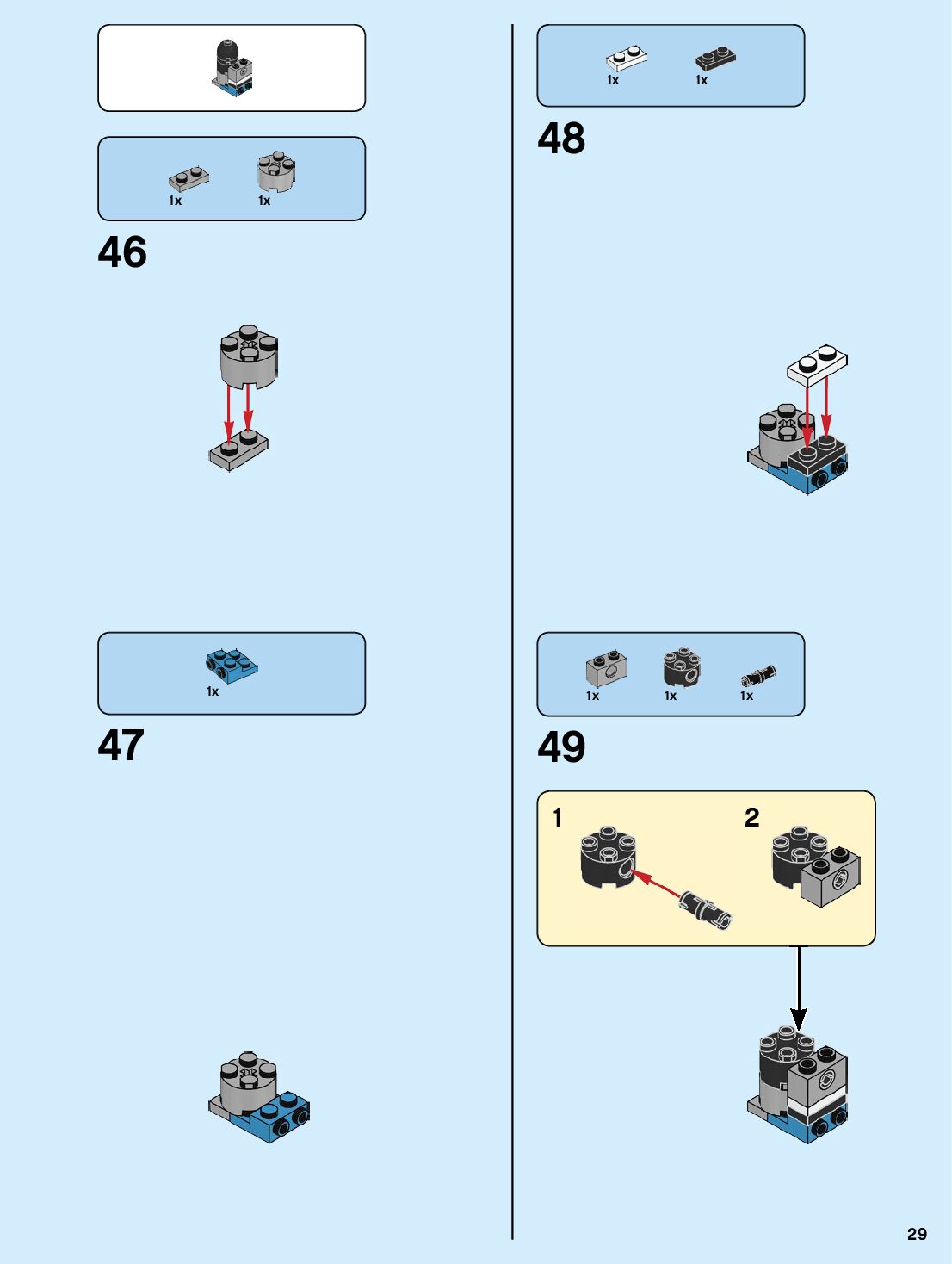 1x 1x

46

1x

47

1x 1x

48

1x 1x 1x

49

1

2

29