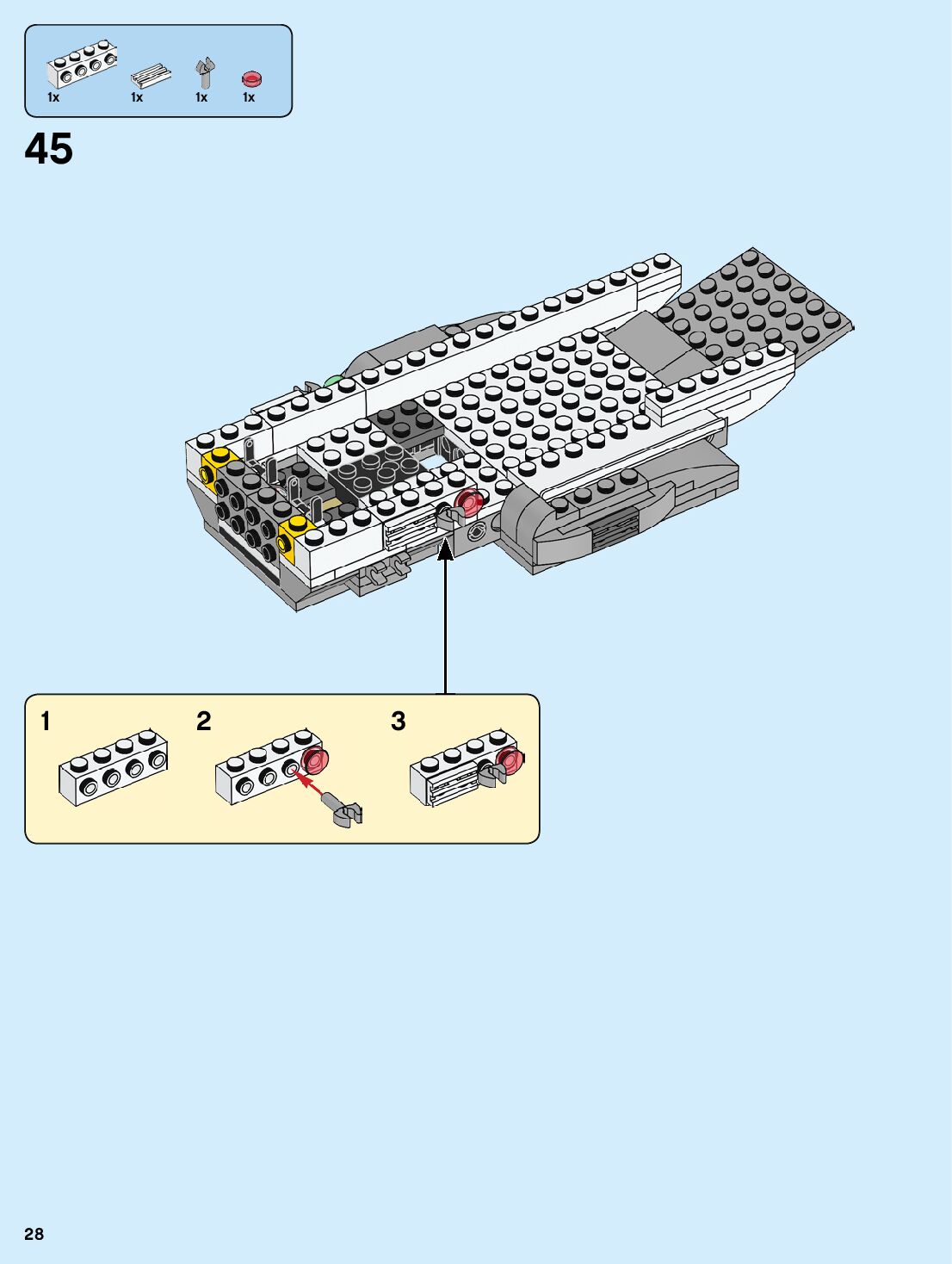 1x 1x 1x 1x

45

1

2

3

28