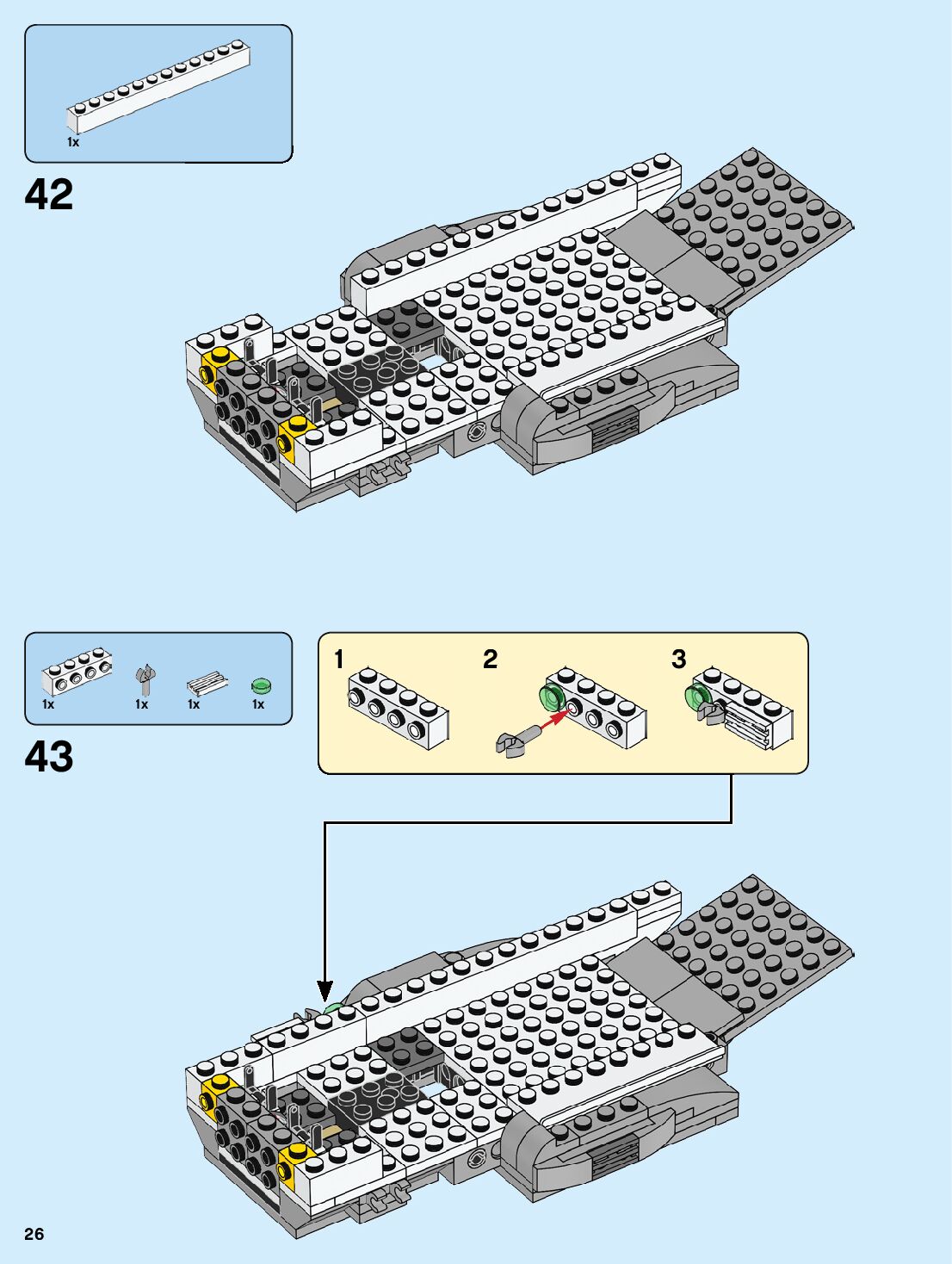 1x

42

1x 1x 1x 1x

43

1

2

3

26