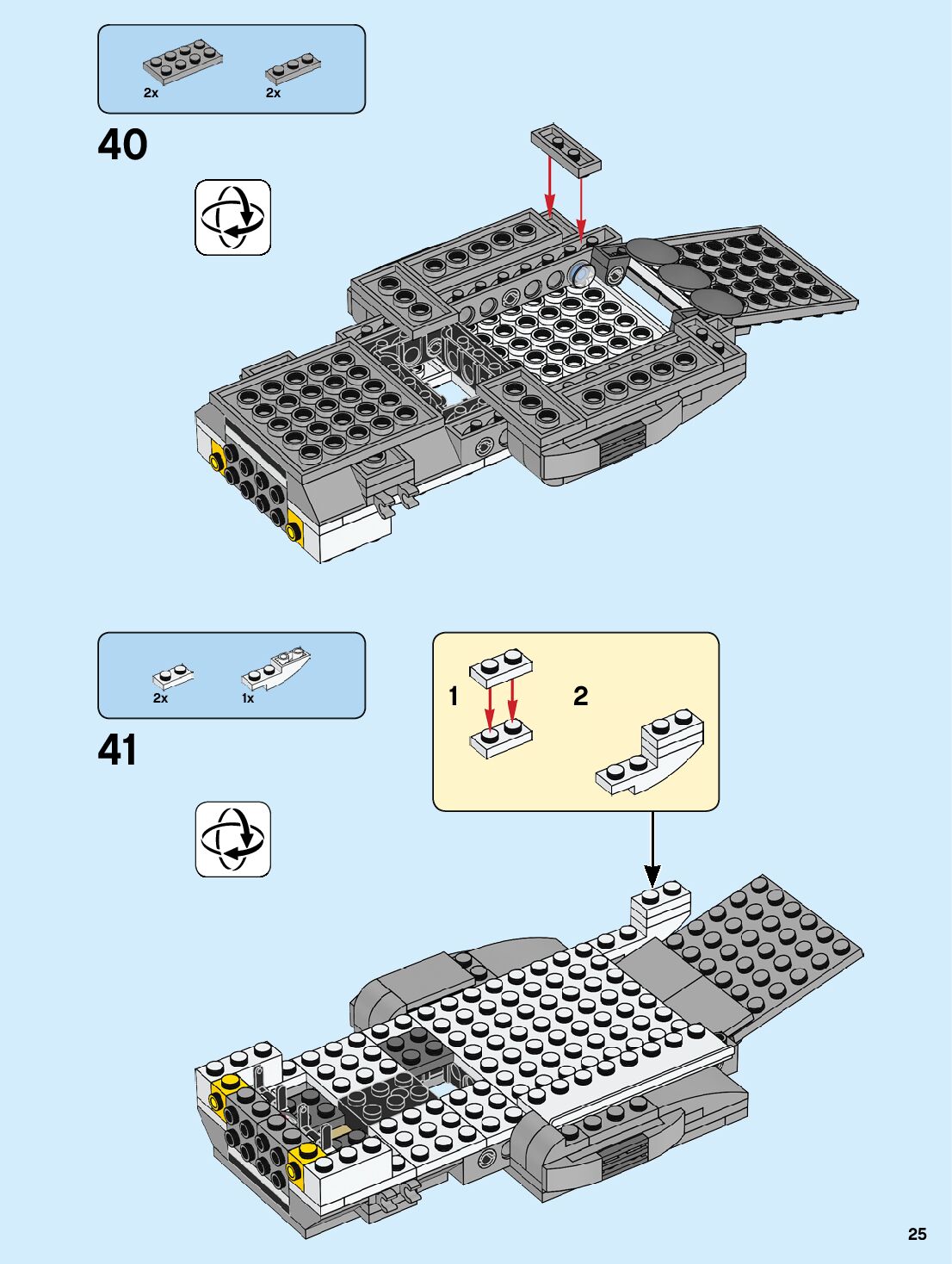 2x
2x

40

2x
1x

41

1
2

25