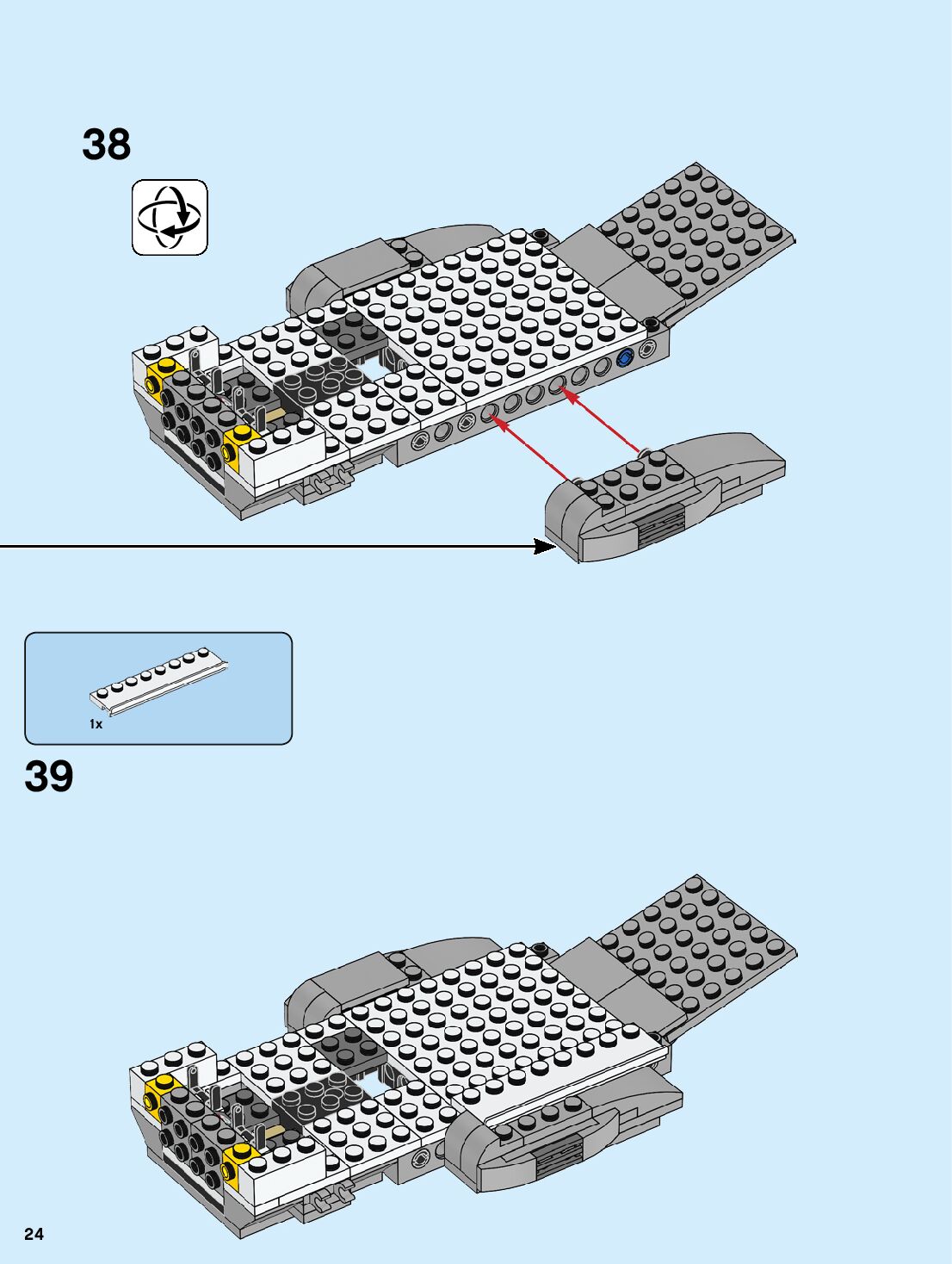 38

1x

39

24