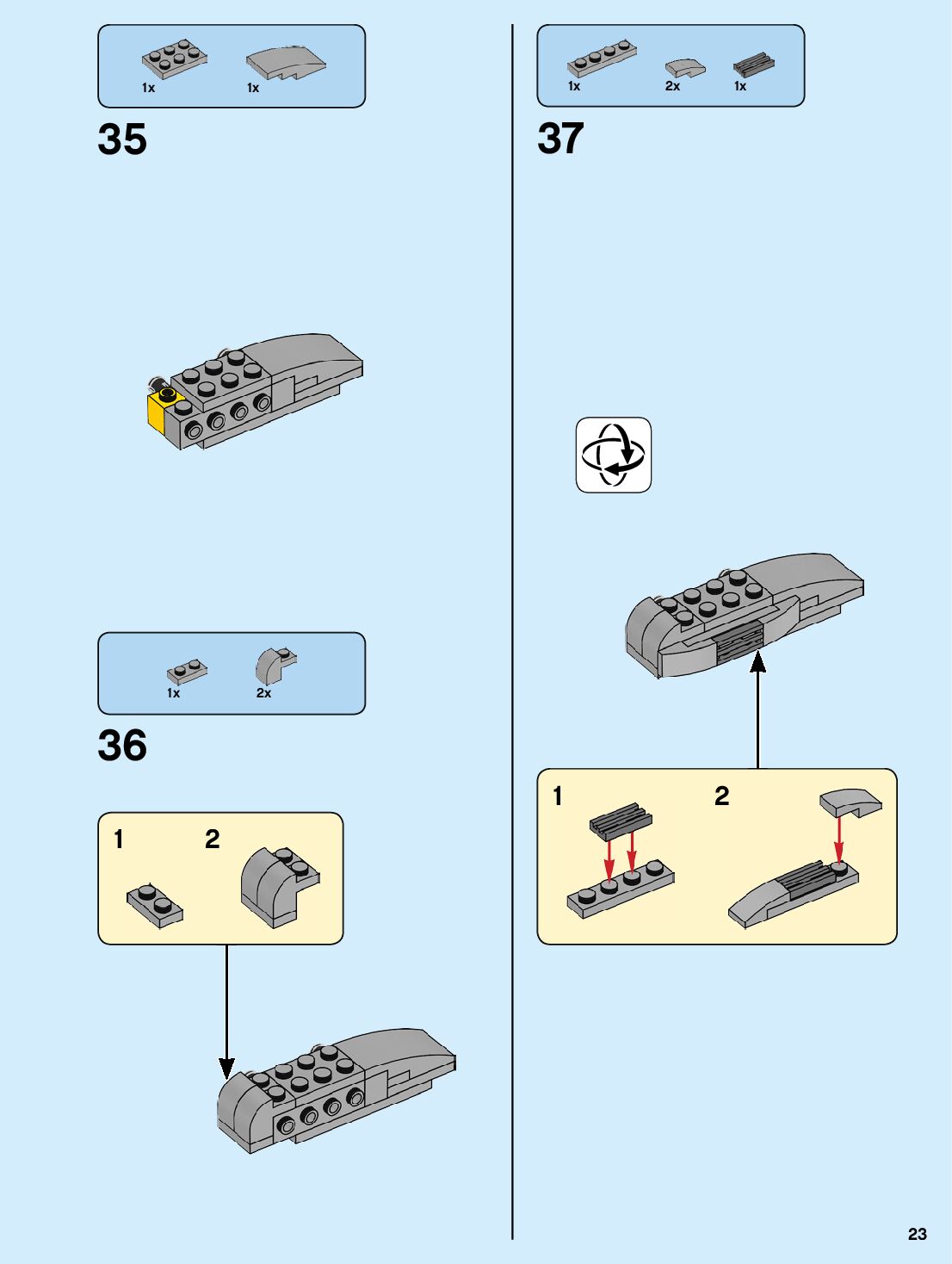 1x 1x

35

1x 2x

36

1 2

1x 2x 1x

37

1 2

23