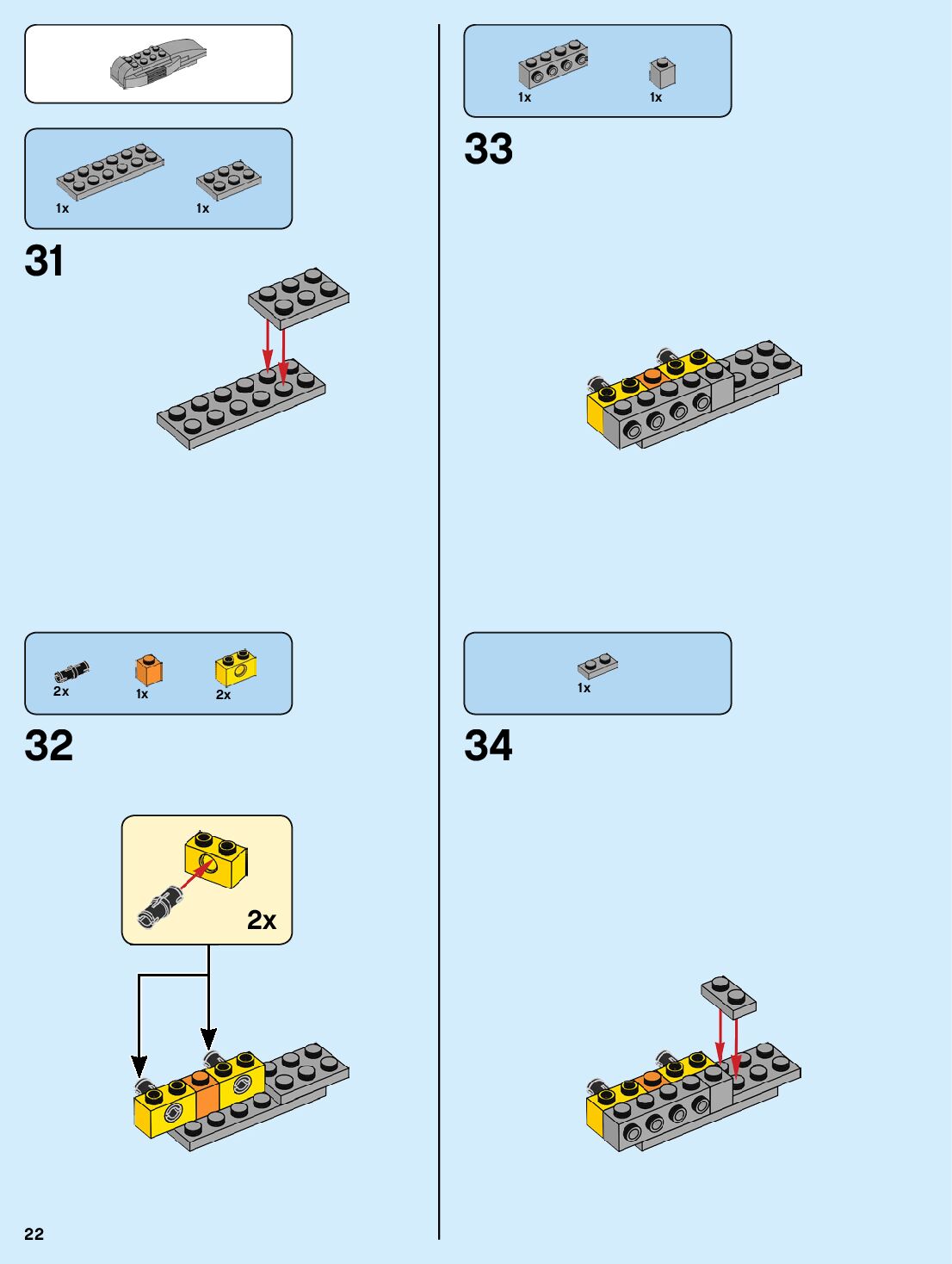 1x 1x

31

2x 1x 2x

32

2x

1x 1x

33

1x

34

22