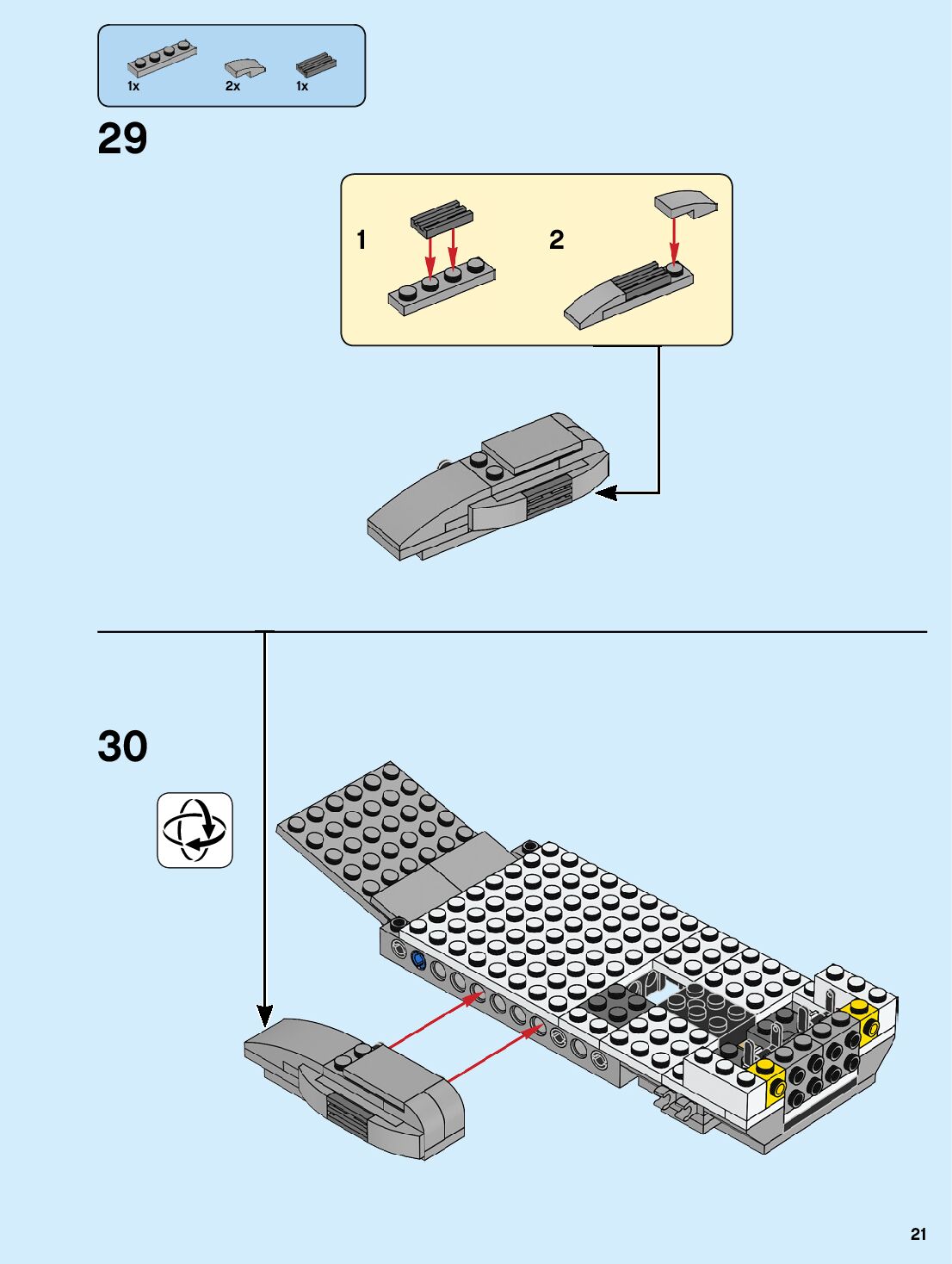 1x
2x
1x

29

1
2

30

21