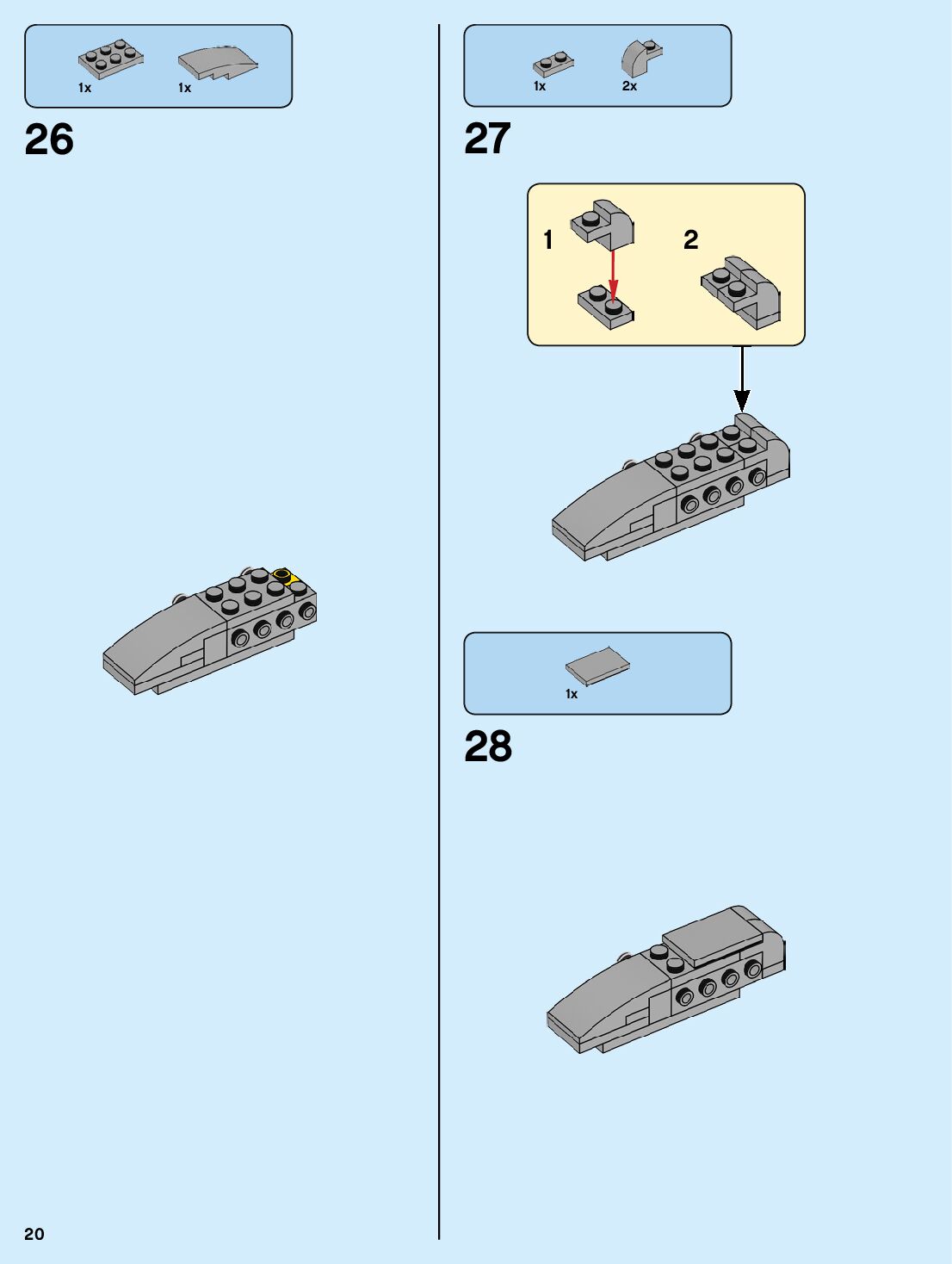 1x 1x

26

1x 2x

27

1

2

1x

28

20