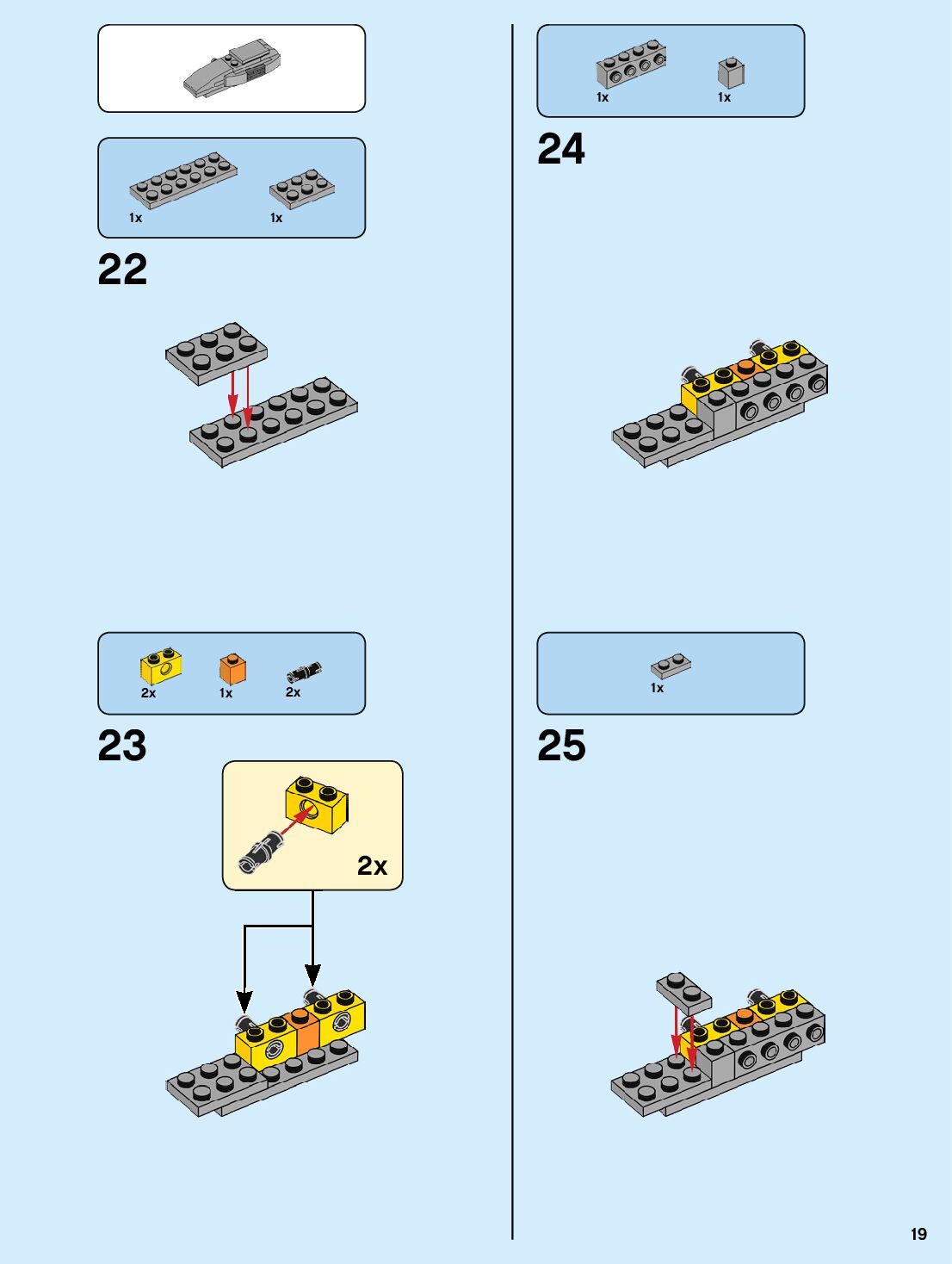 1x 1x

22

2x 1x 2x

23

2x

1x 1x

24

1x

25

19